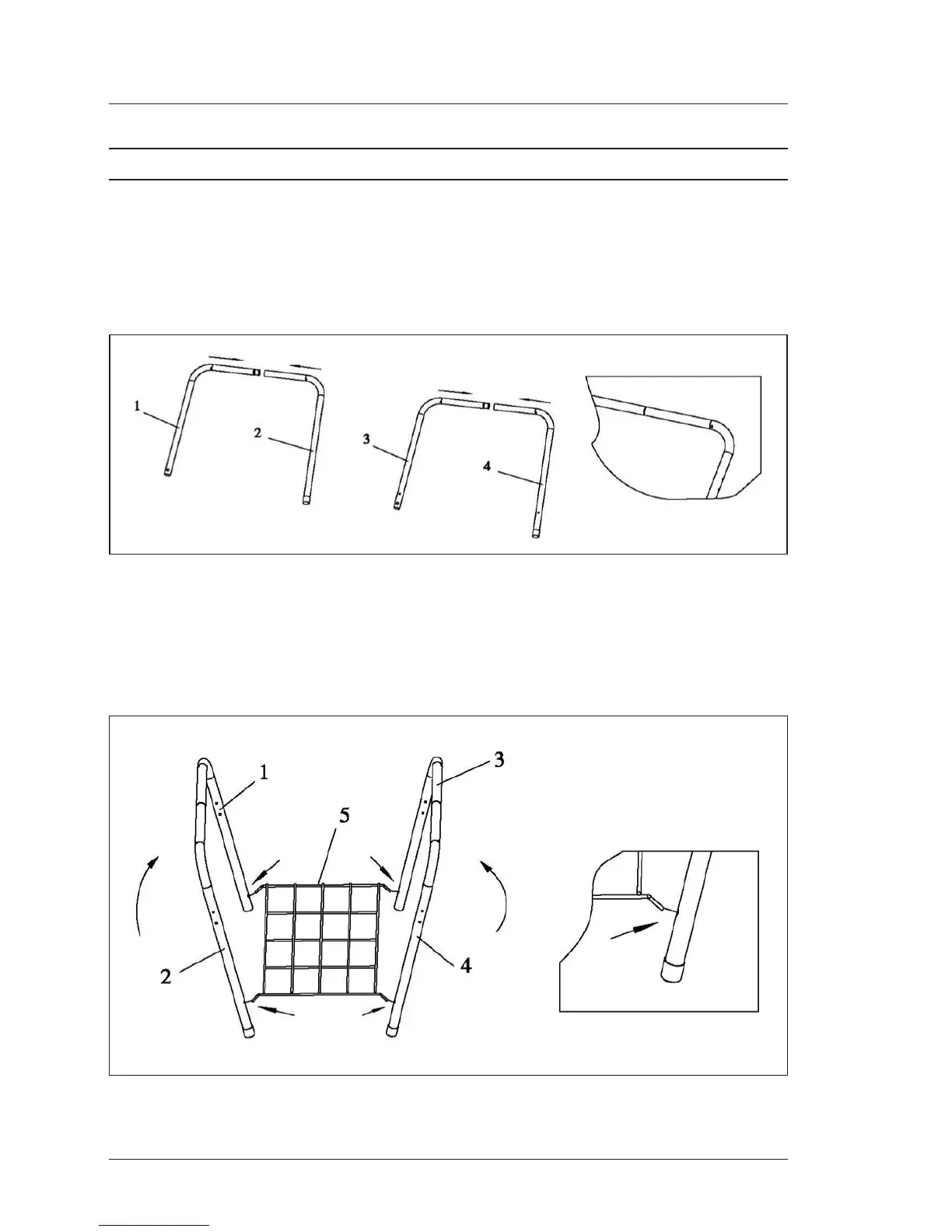 1
2
3
4

1
3
5
2
4