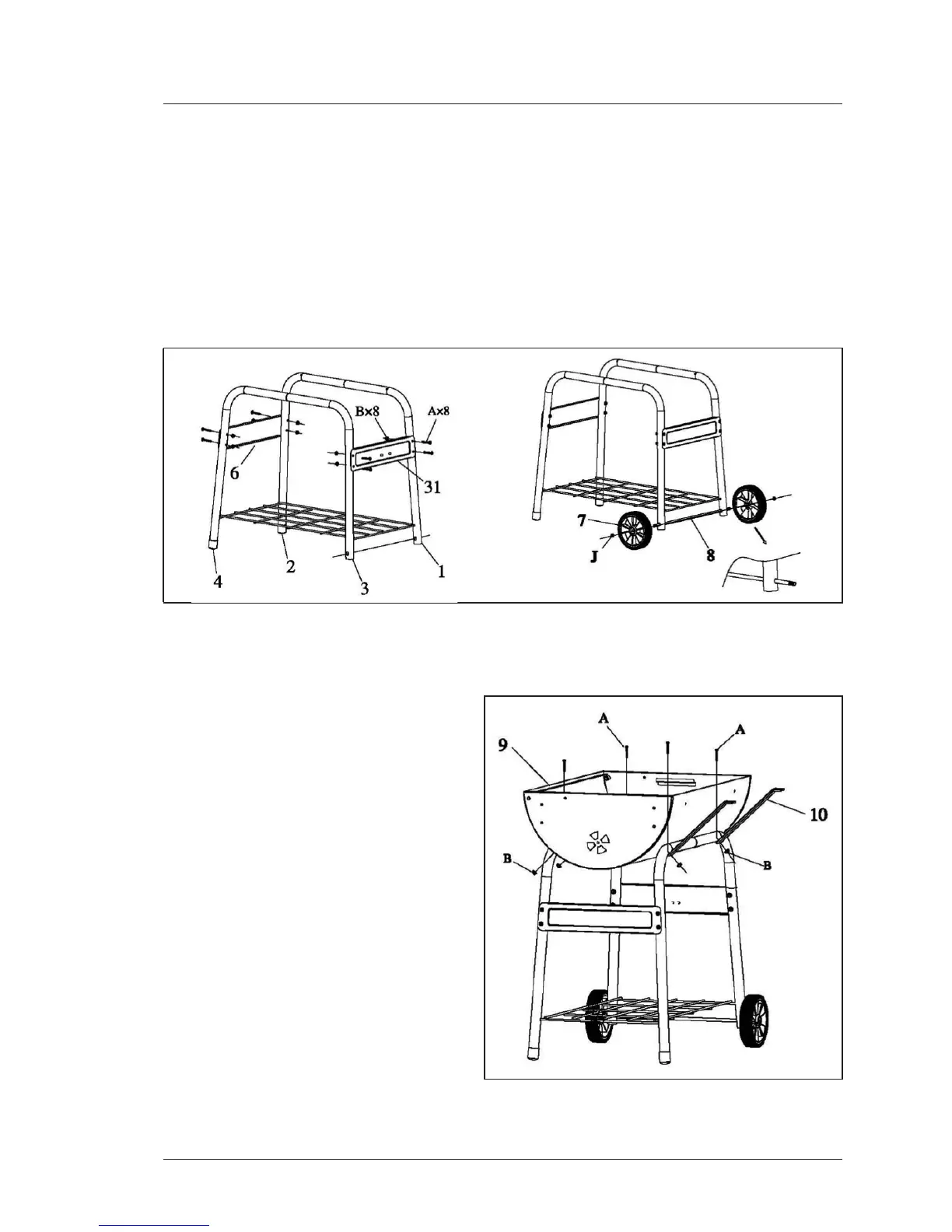 B×8
A×8
6
31
4
2
3
1

7
J
8

A
A
9
10
B
B