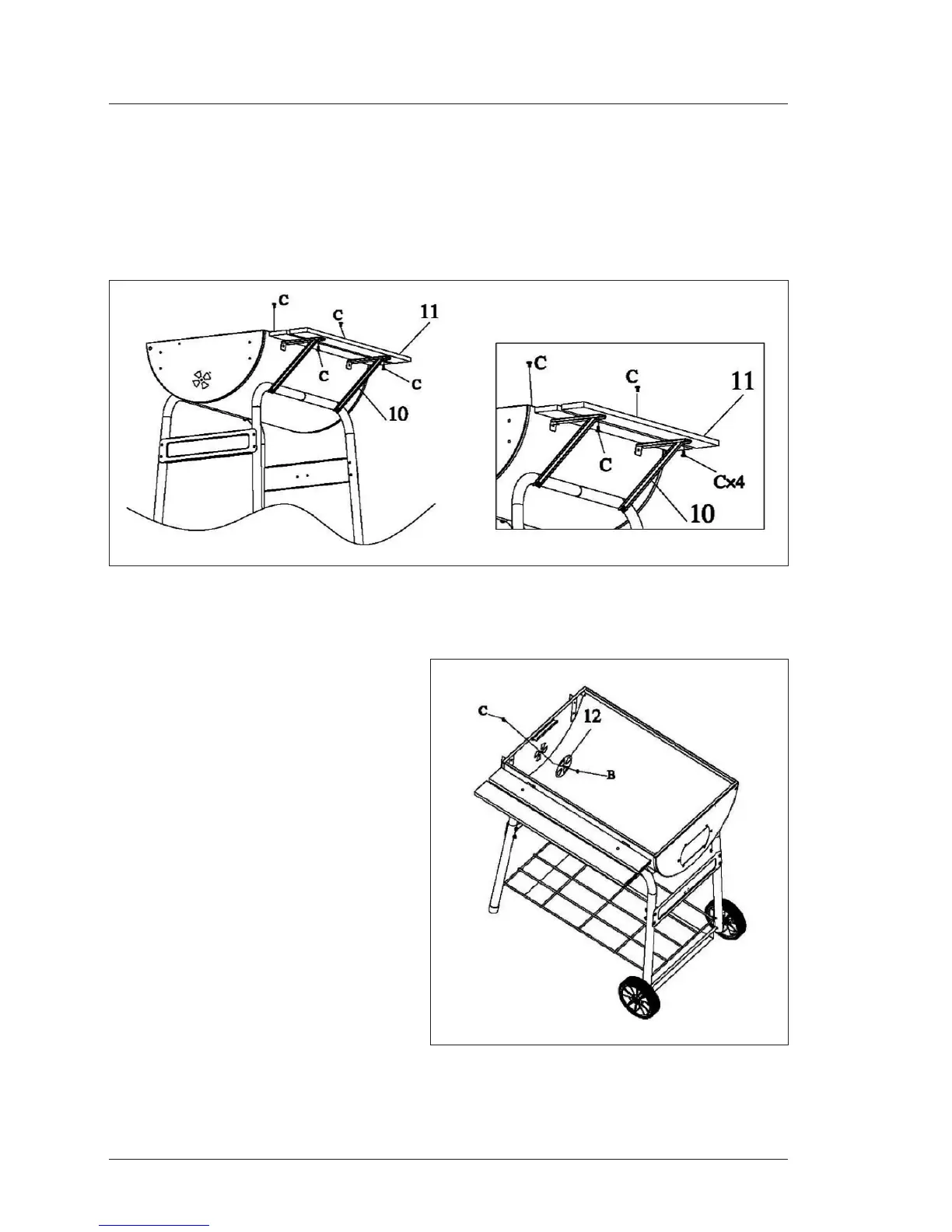 C
C
11
C
C
10

C
C
11
C
C×4
10

C
12
B