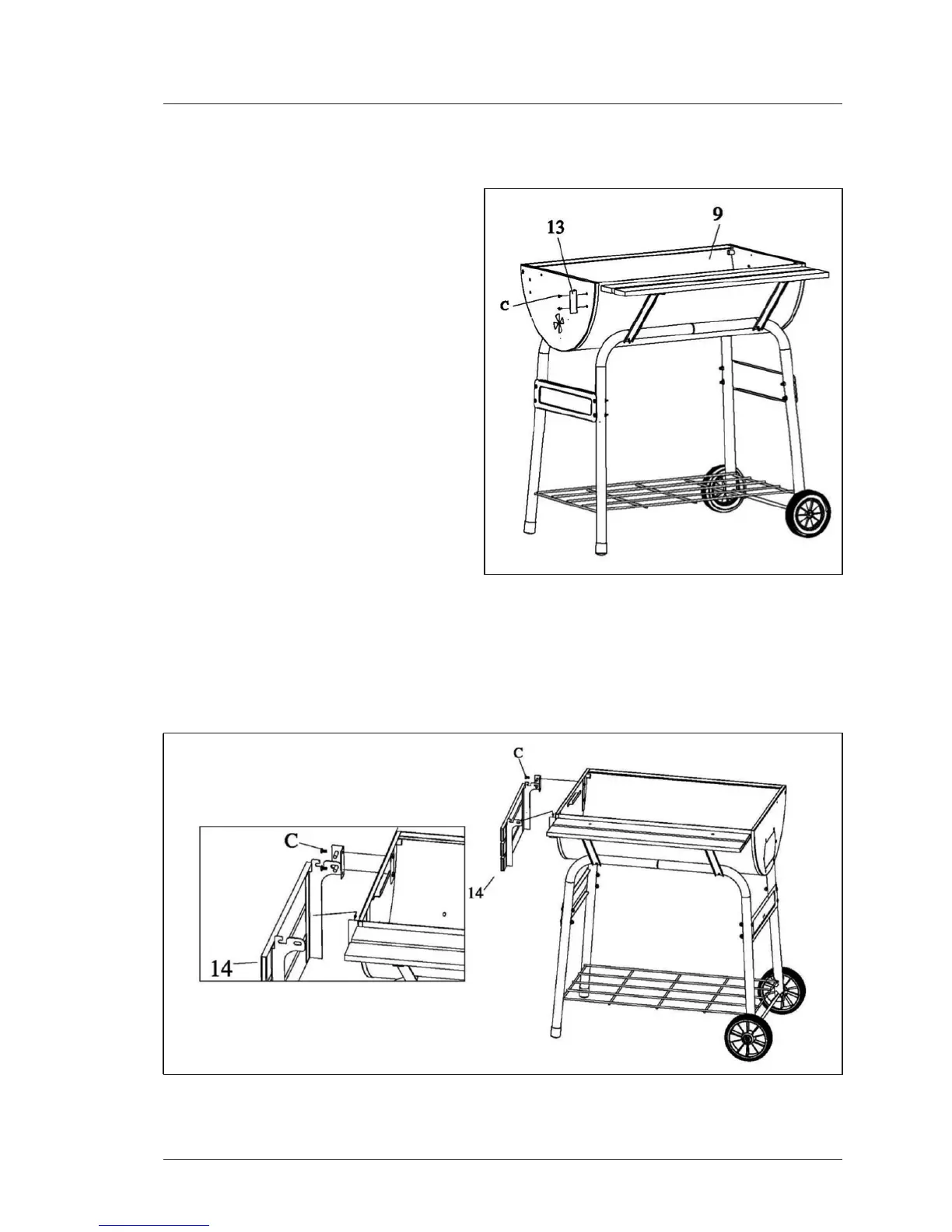 13

9

C

C

C

14

14