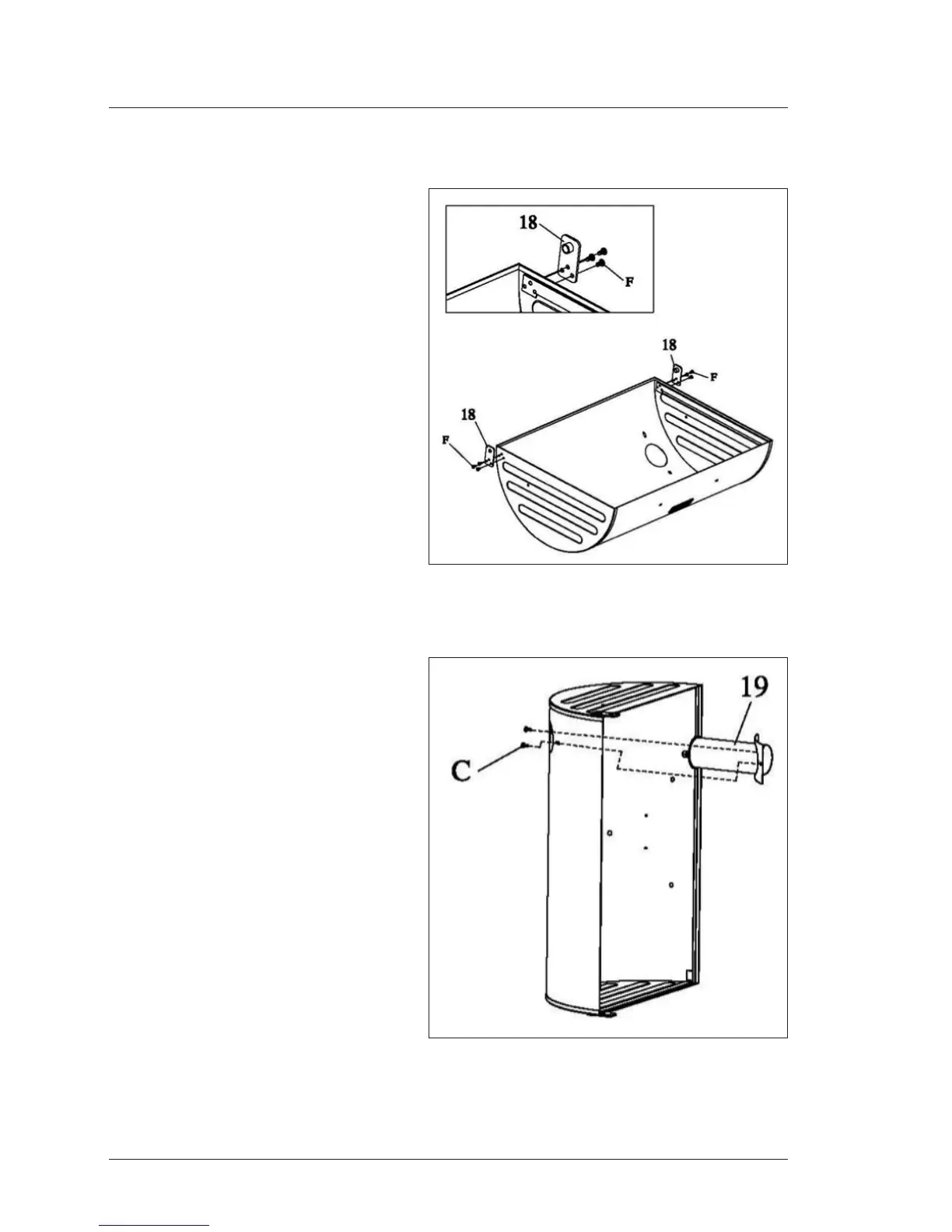 18
F
18
F
18
F

19
C