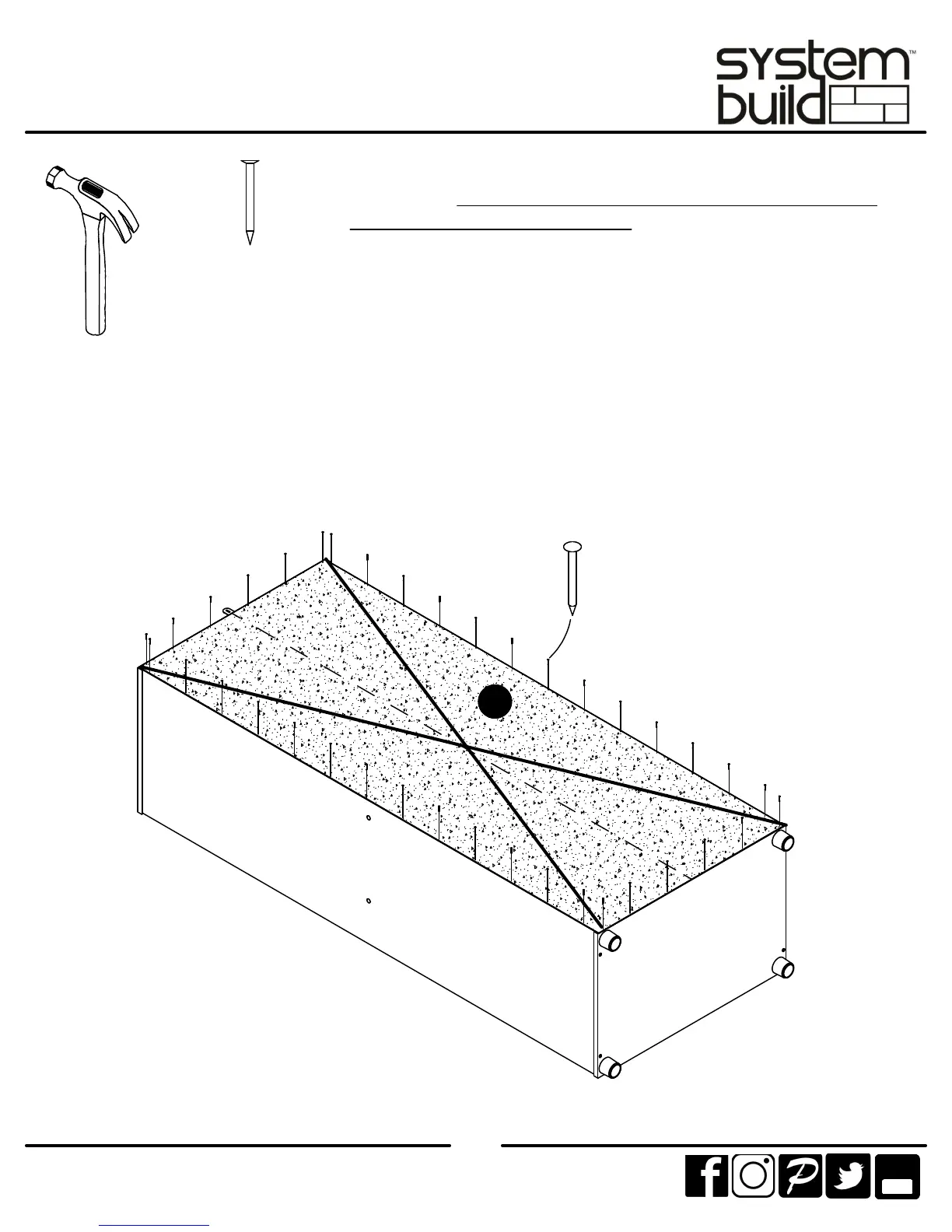 system build™