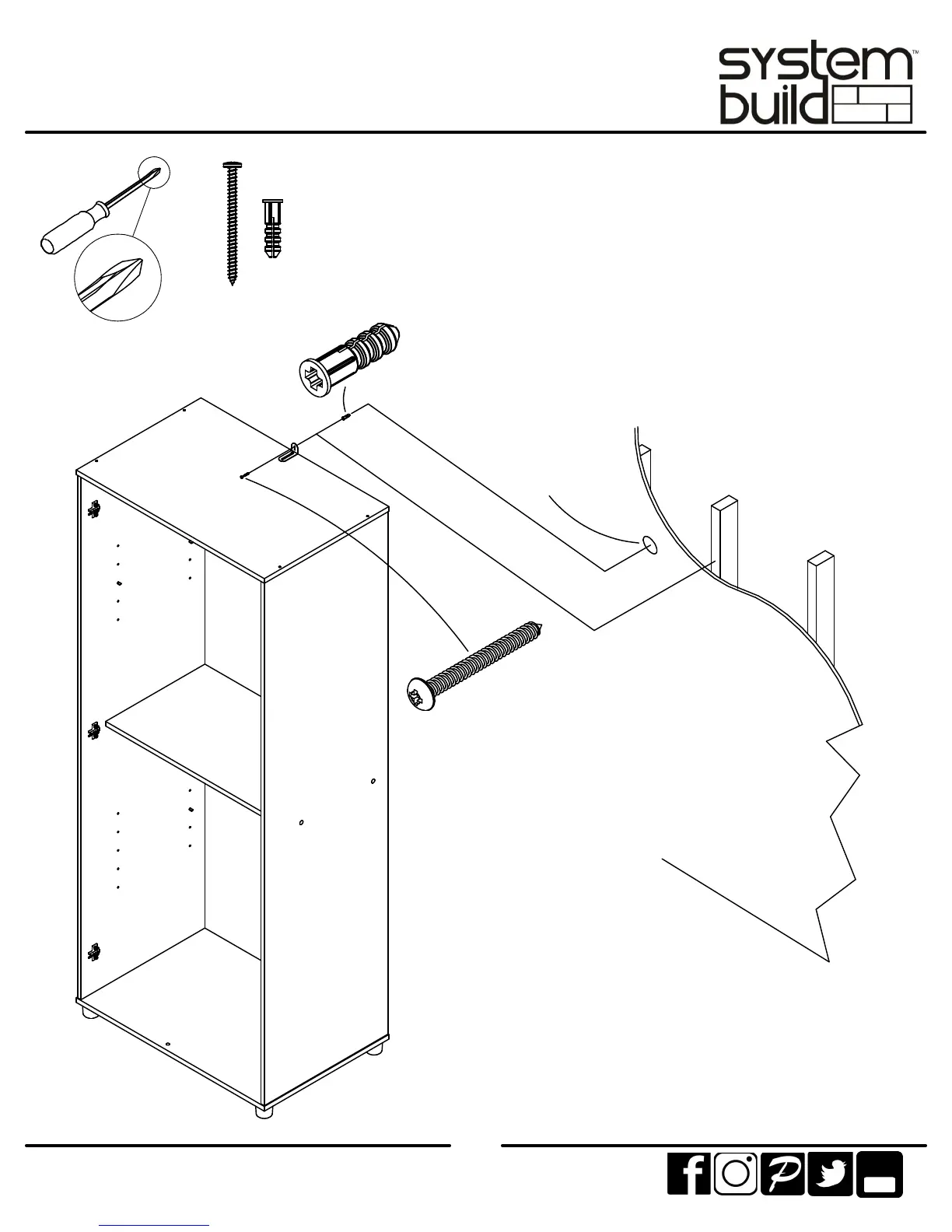 system build™