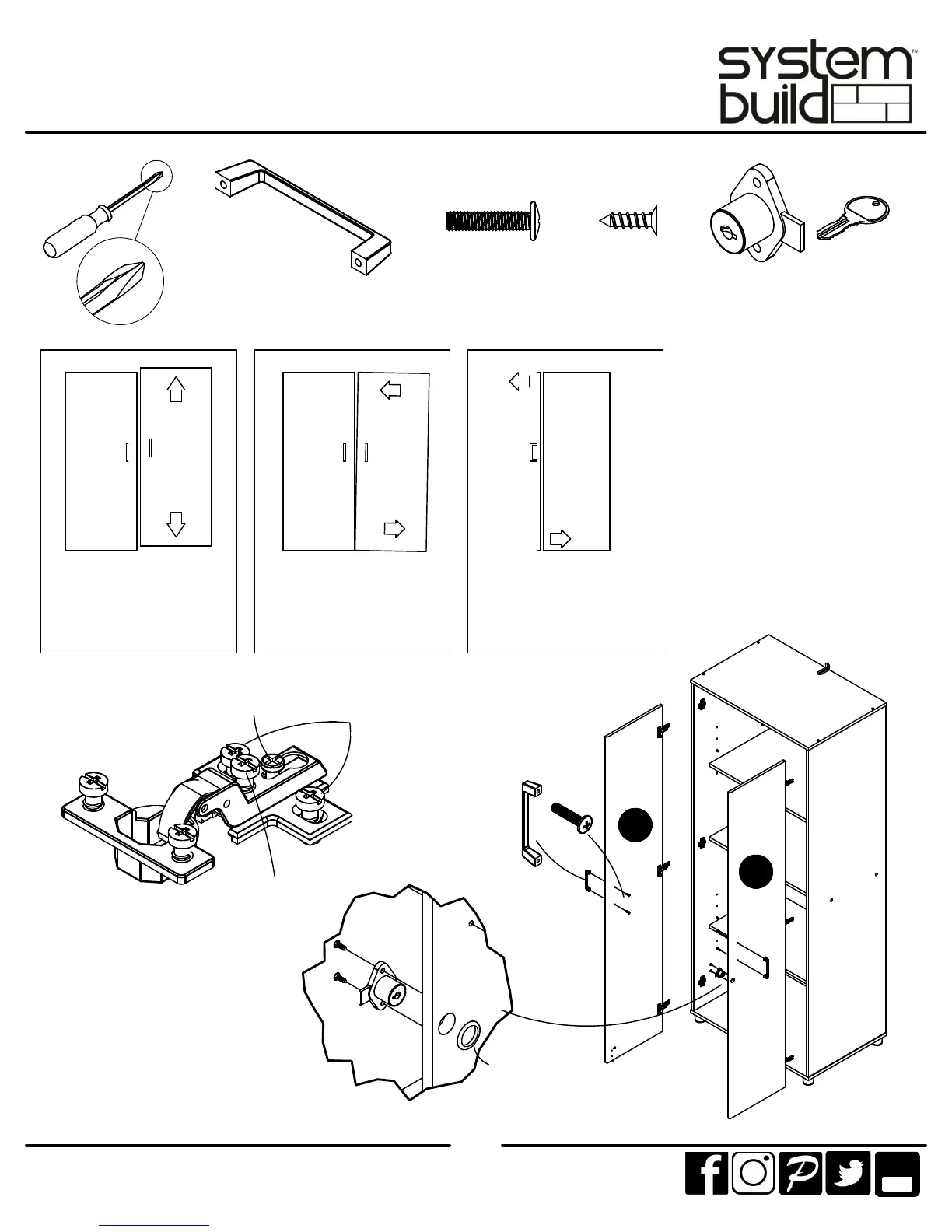 system build™