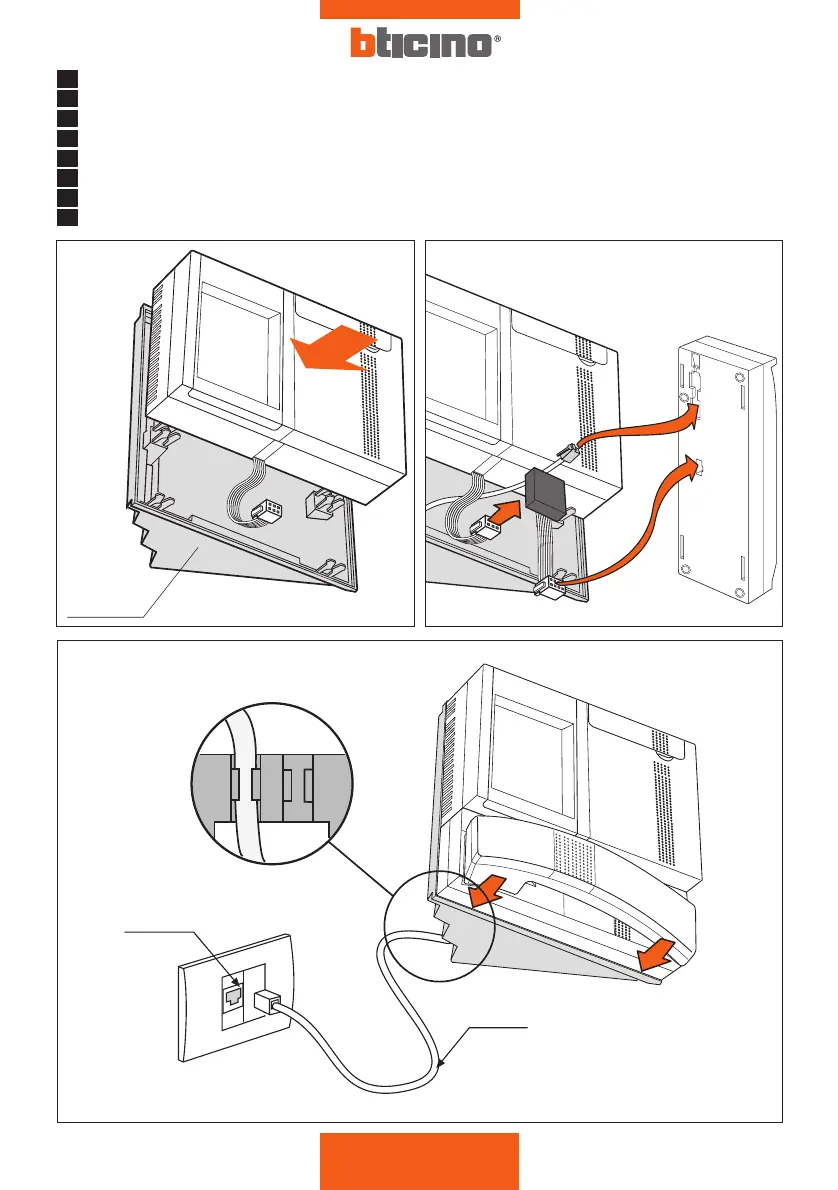 bticino®