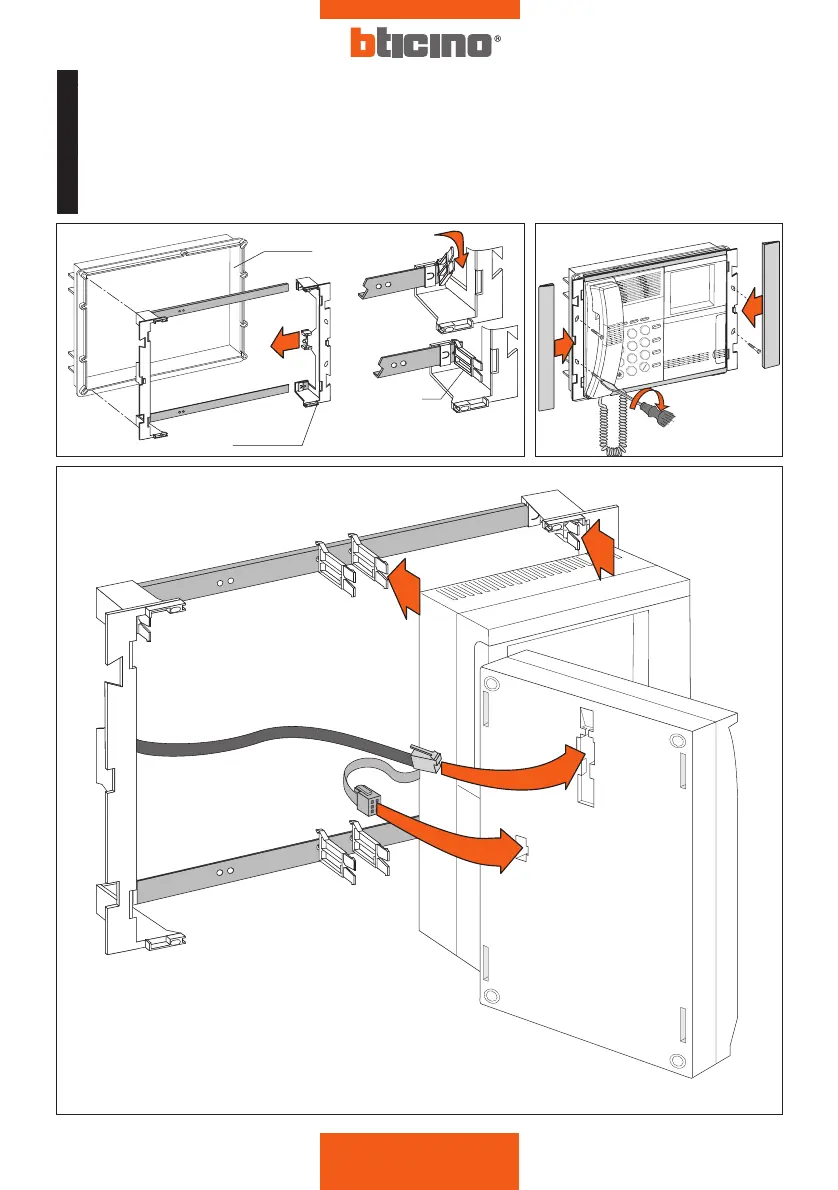 bticino®