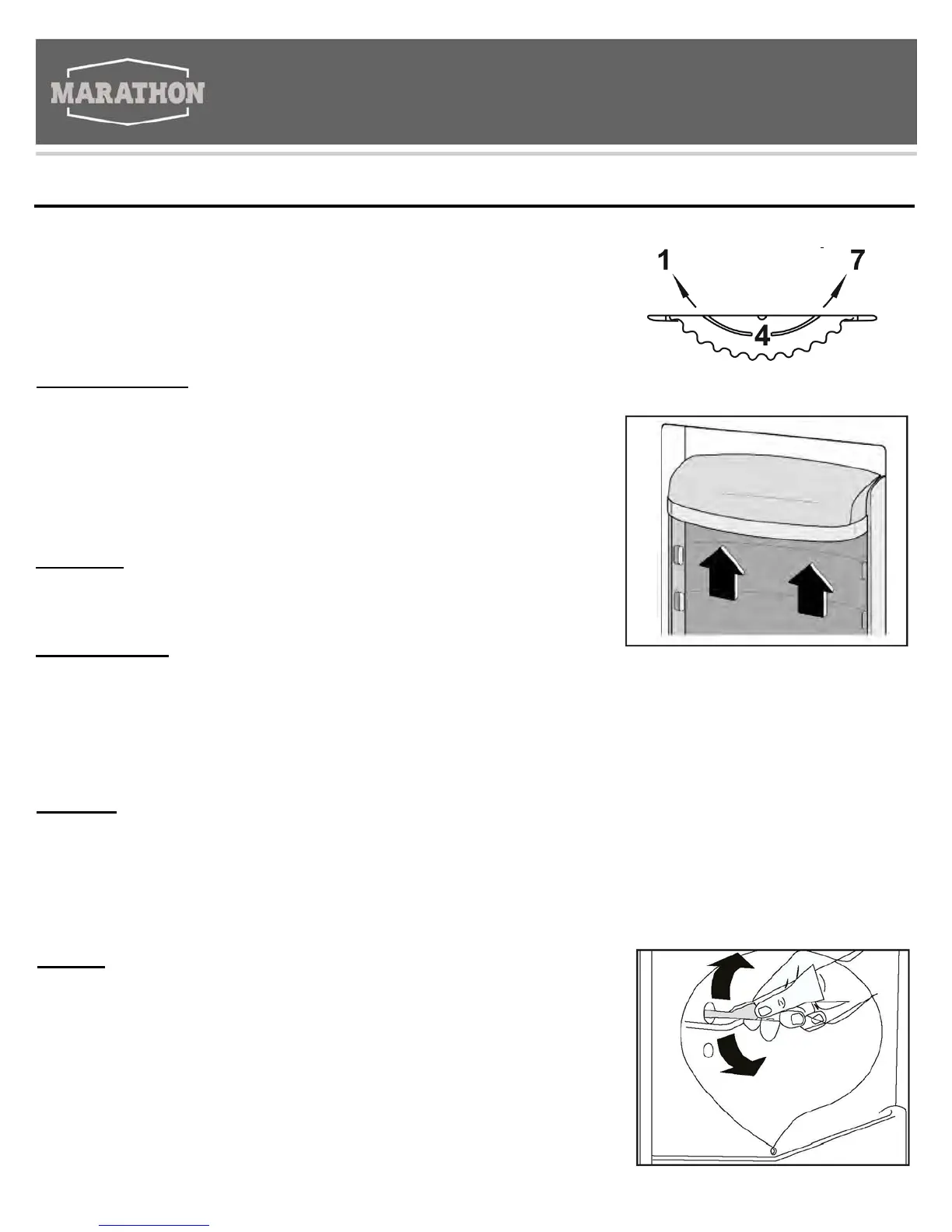 MARATHON

1
7
4