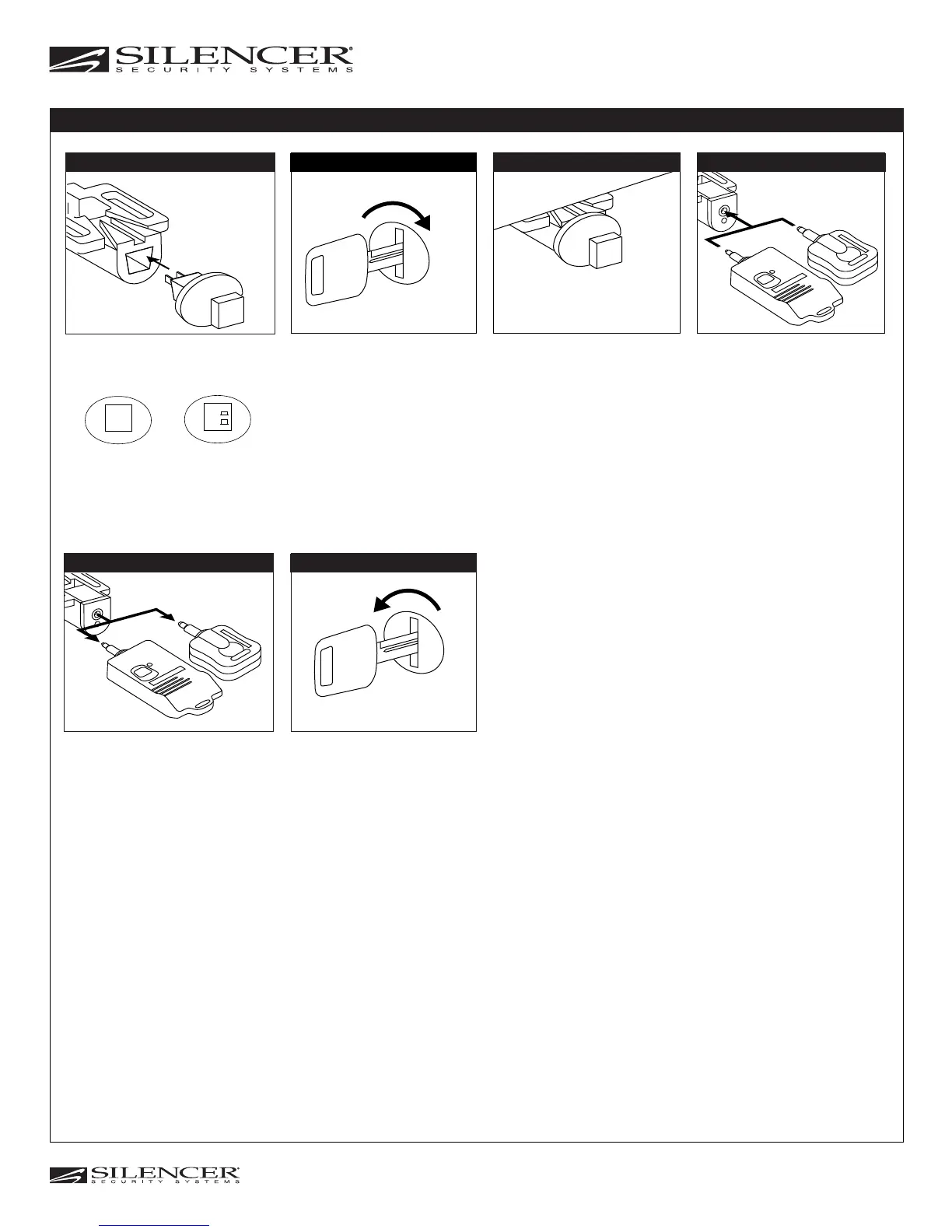 SILENCER®
SECURITY SYSTEMS

SILENCER®
SECURITY SYSTEMS