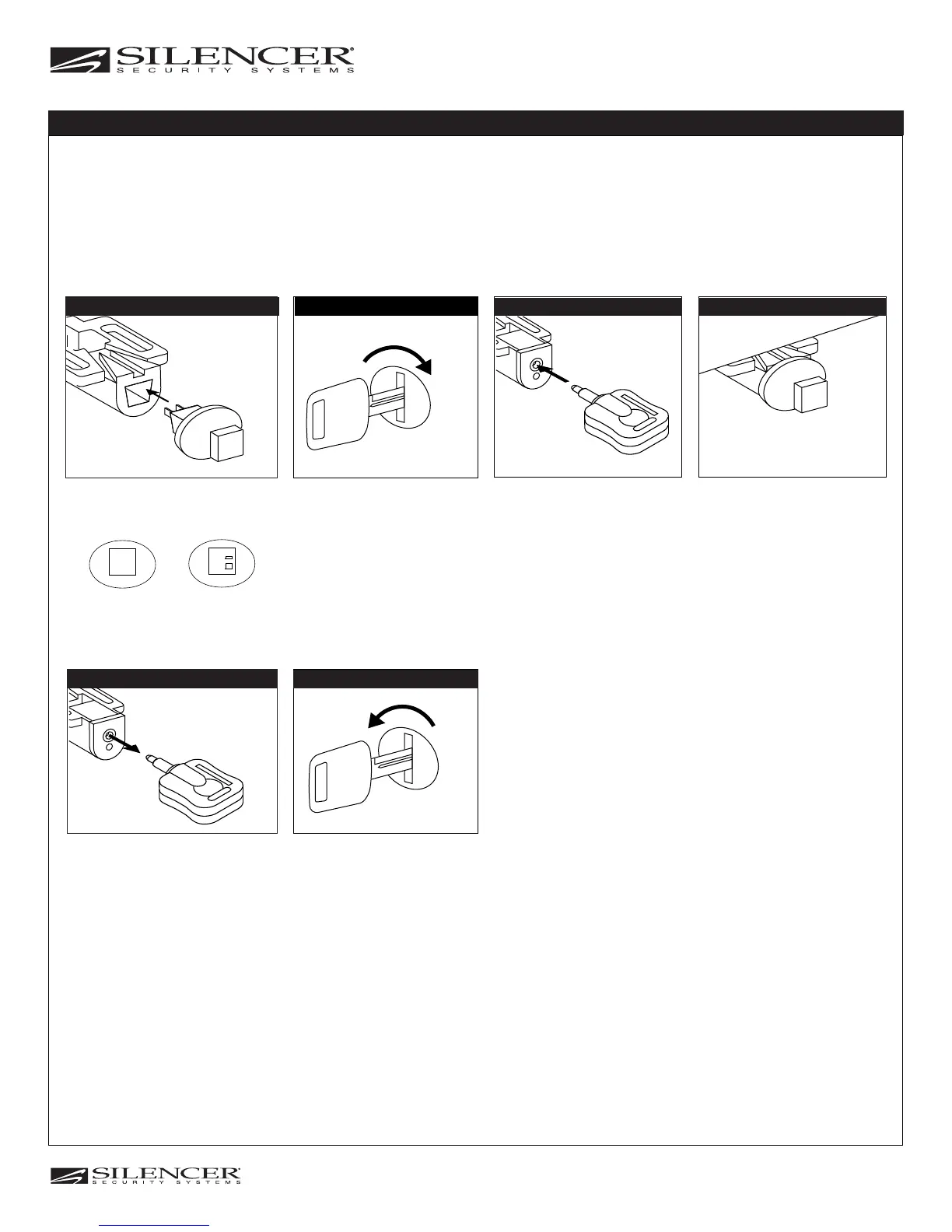 SILENCER®
SECURITY SYSTEMS

SILENCER®
SECURITY SYSTEMS