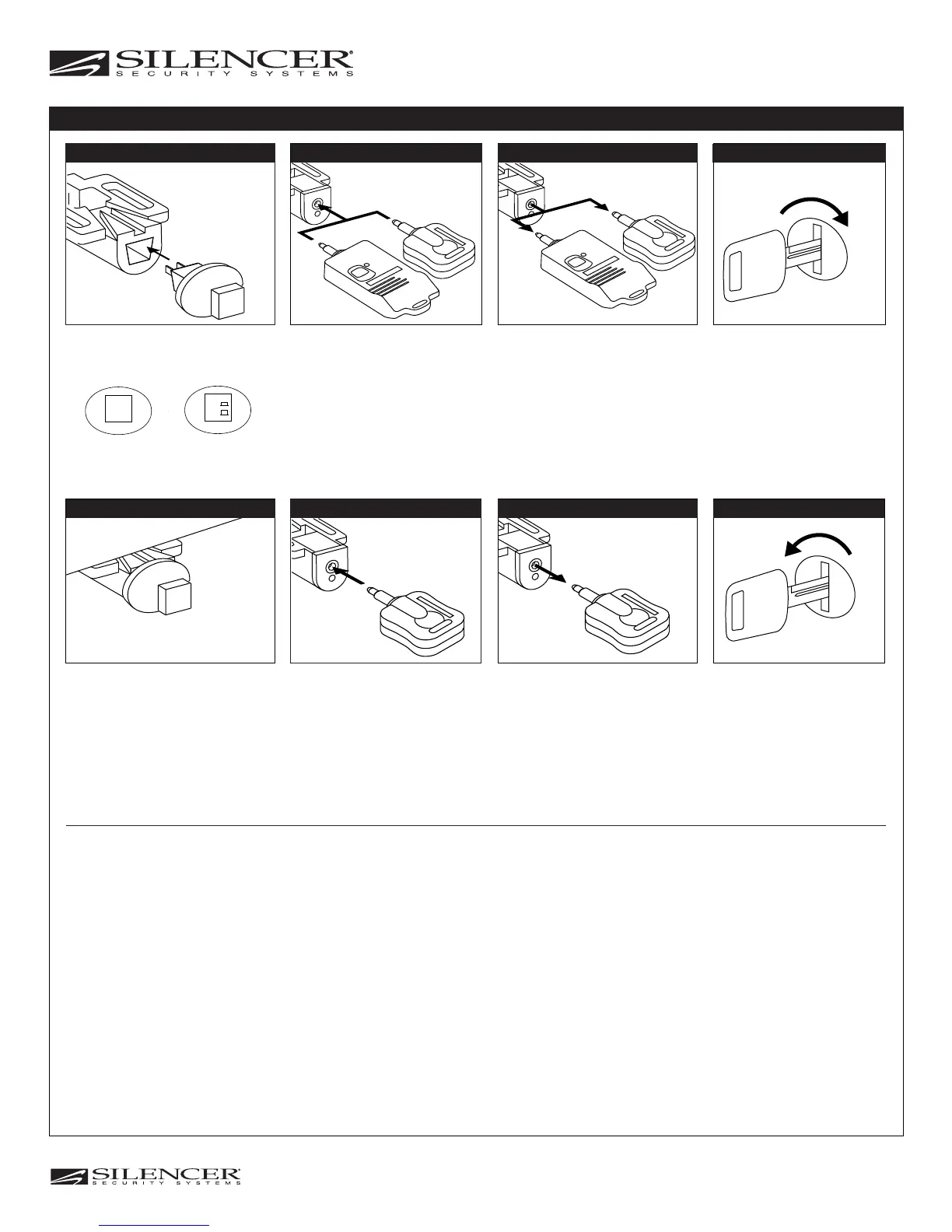 SILENCER®
SECURITY SYSTEMS

SILENCER®
SECURITY SYSTEMS