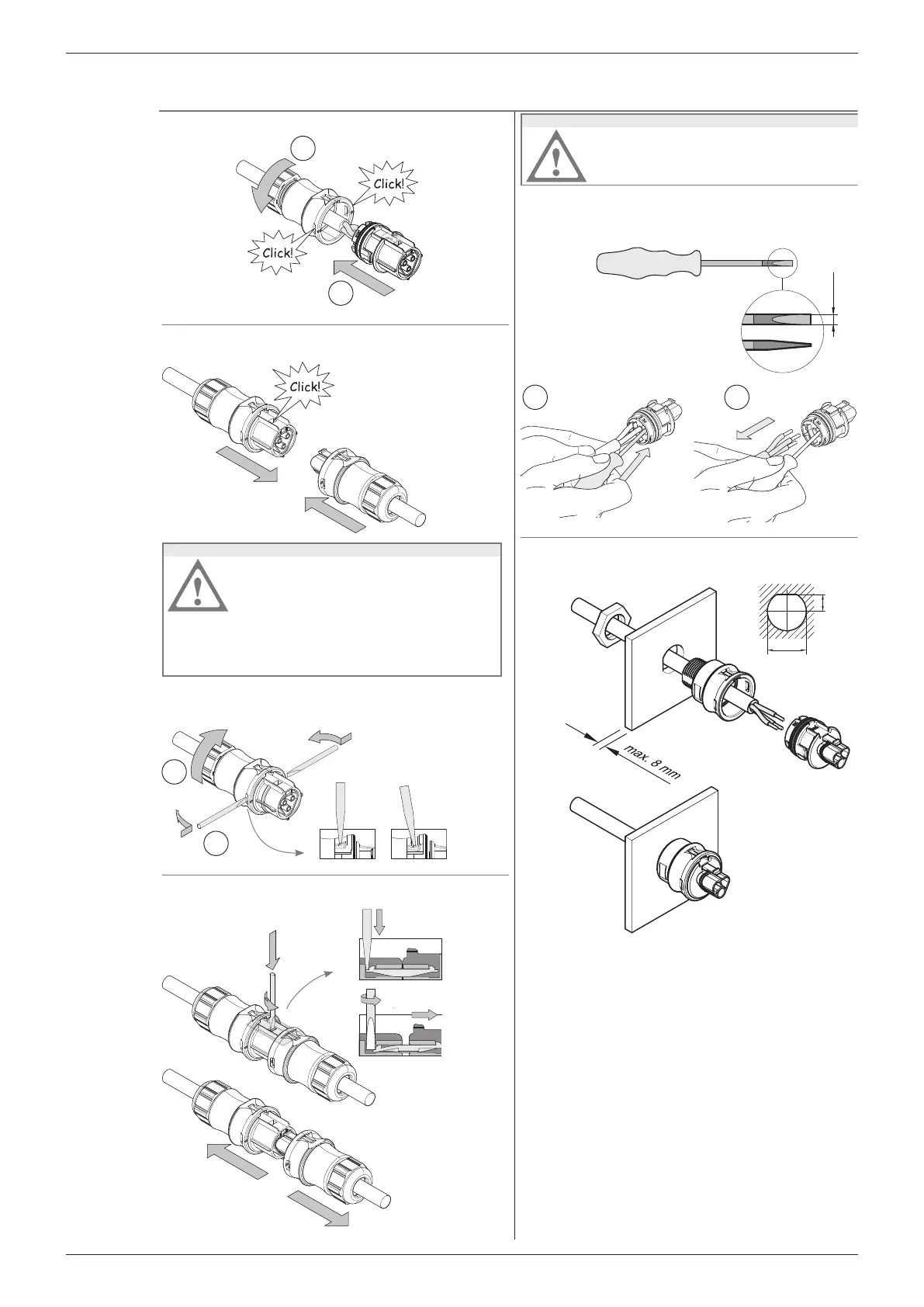 Click!

Click!

Click!

max. 8 mm