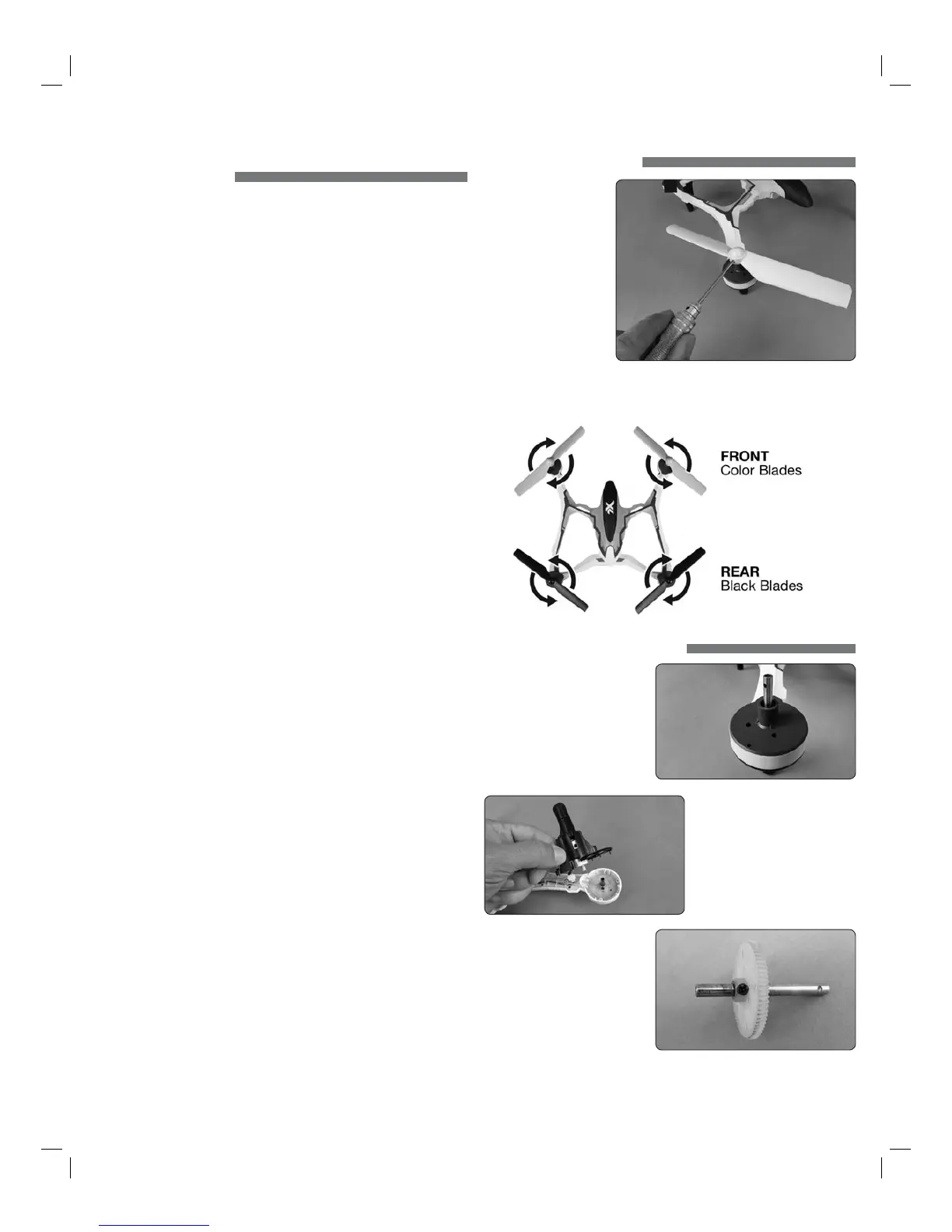 FRONT
Color Blades

REAR
Black Blades