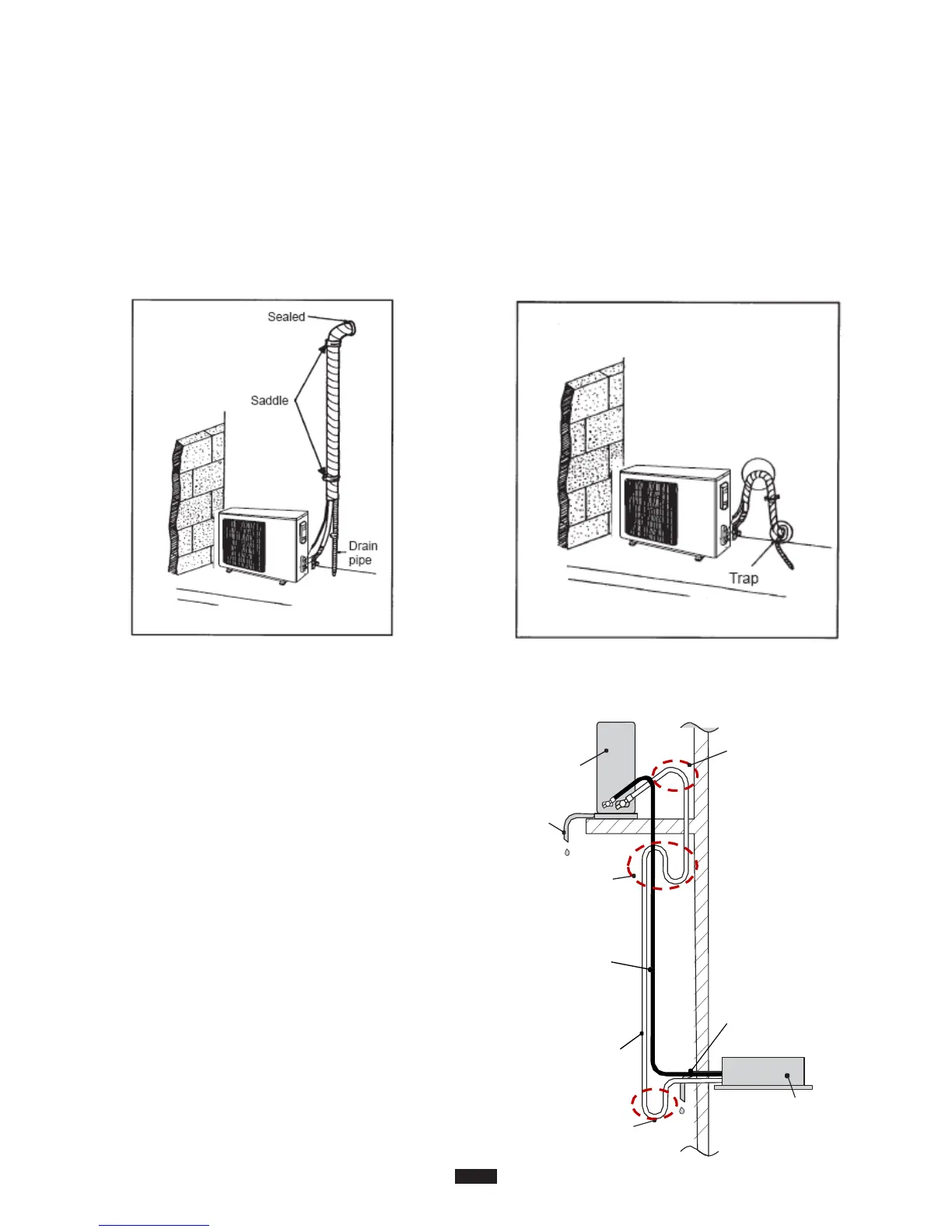 Sealed

Saddle

Drain pipe

Trap