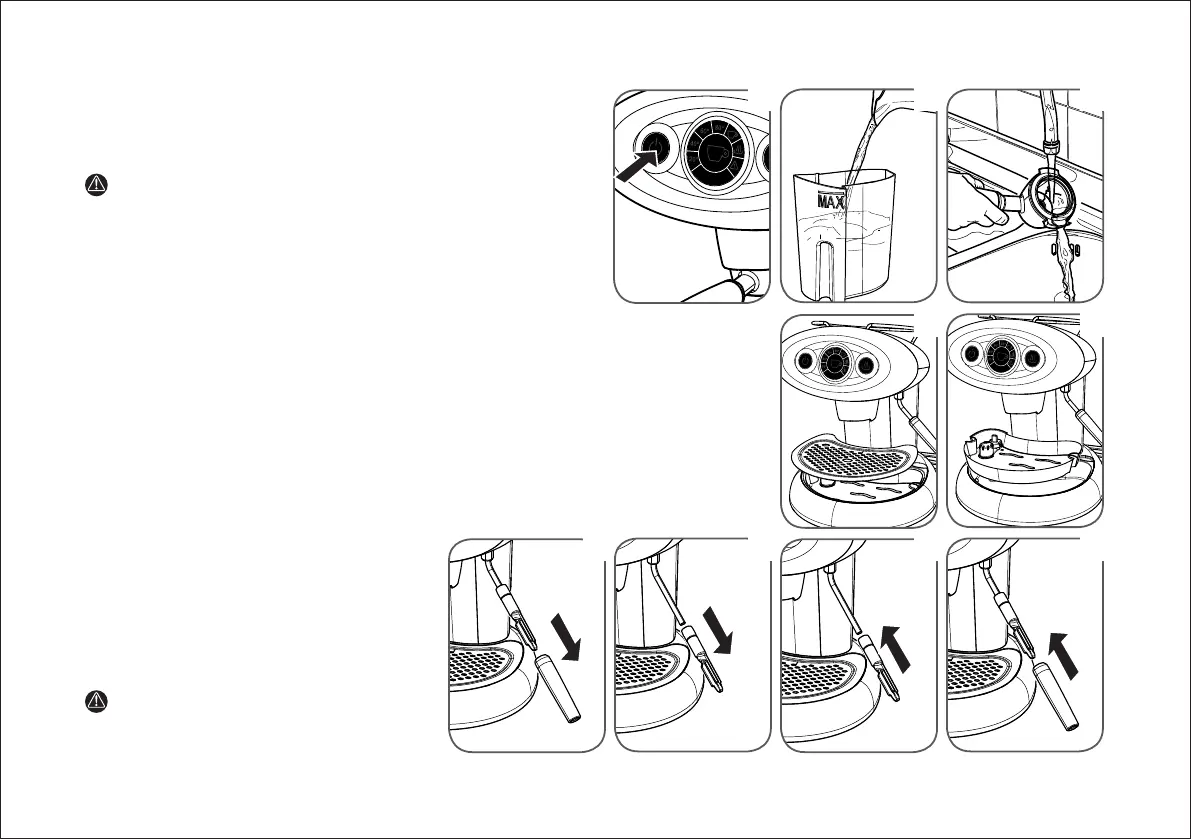 MAX