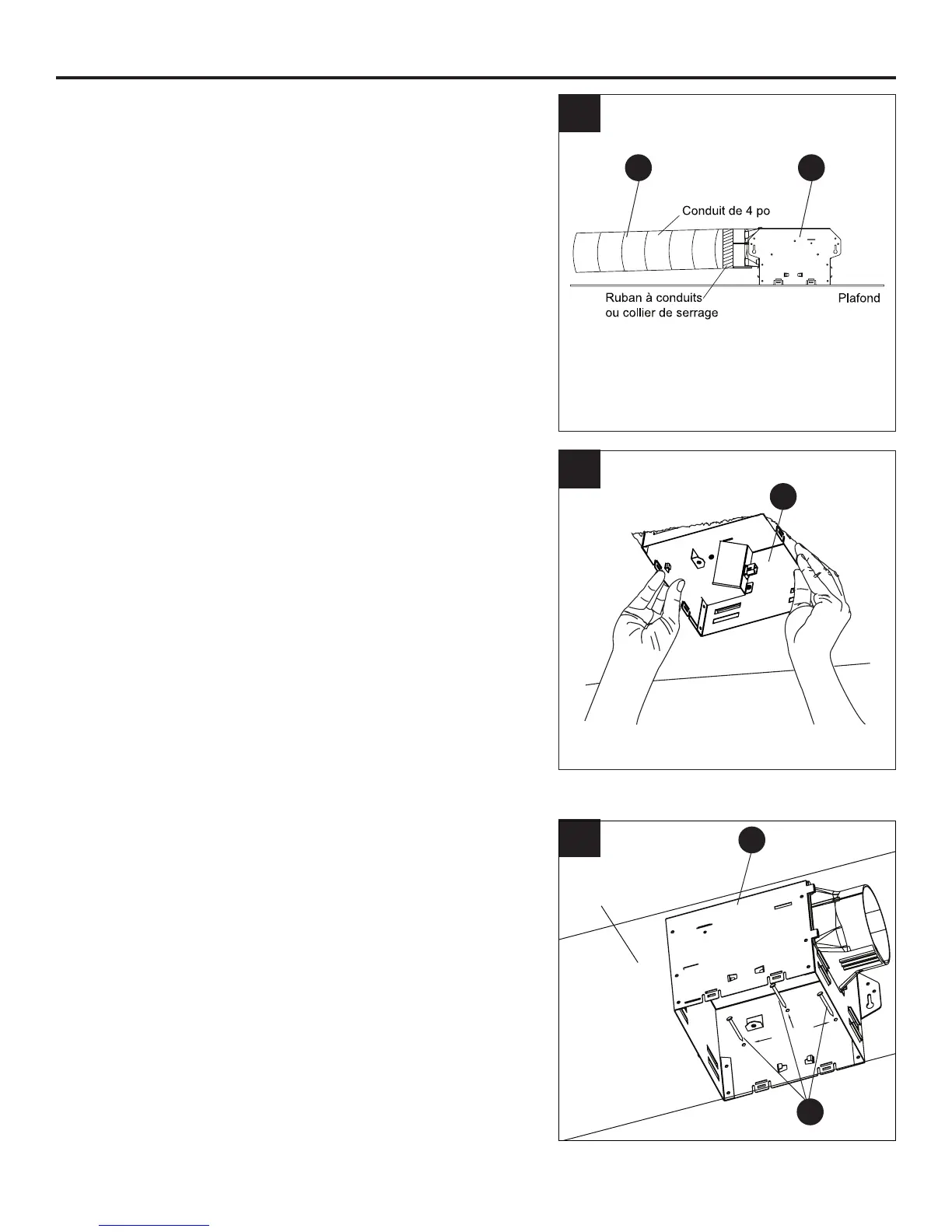 Conduit de 4 po

Ruban à conduits ou collier de serrage

Plafond