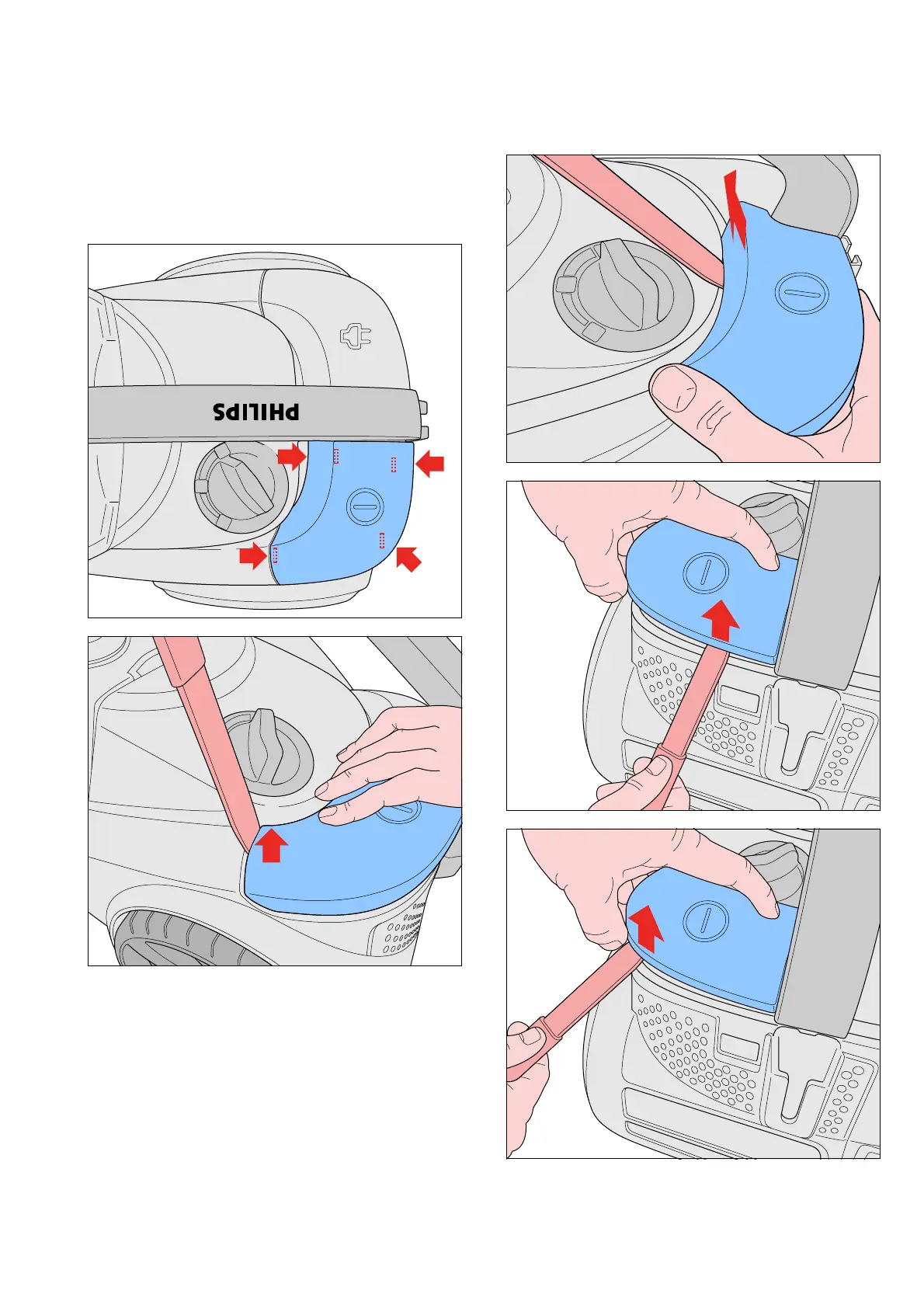 PHILIPS