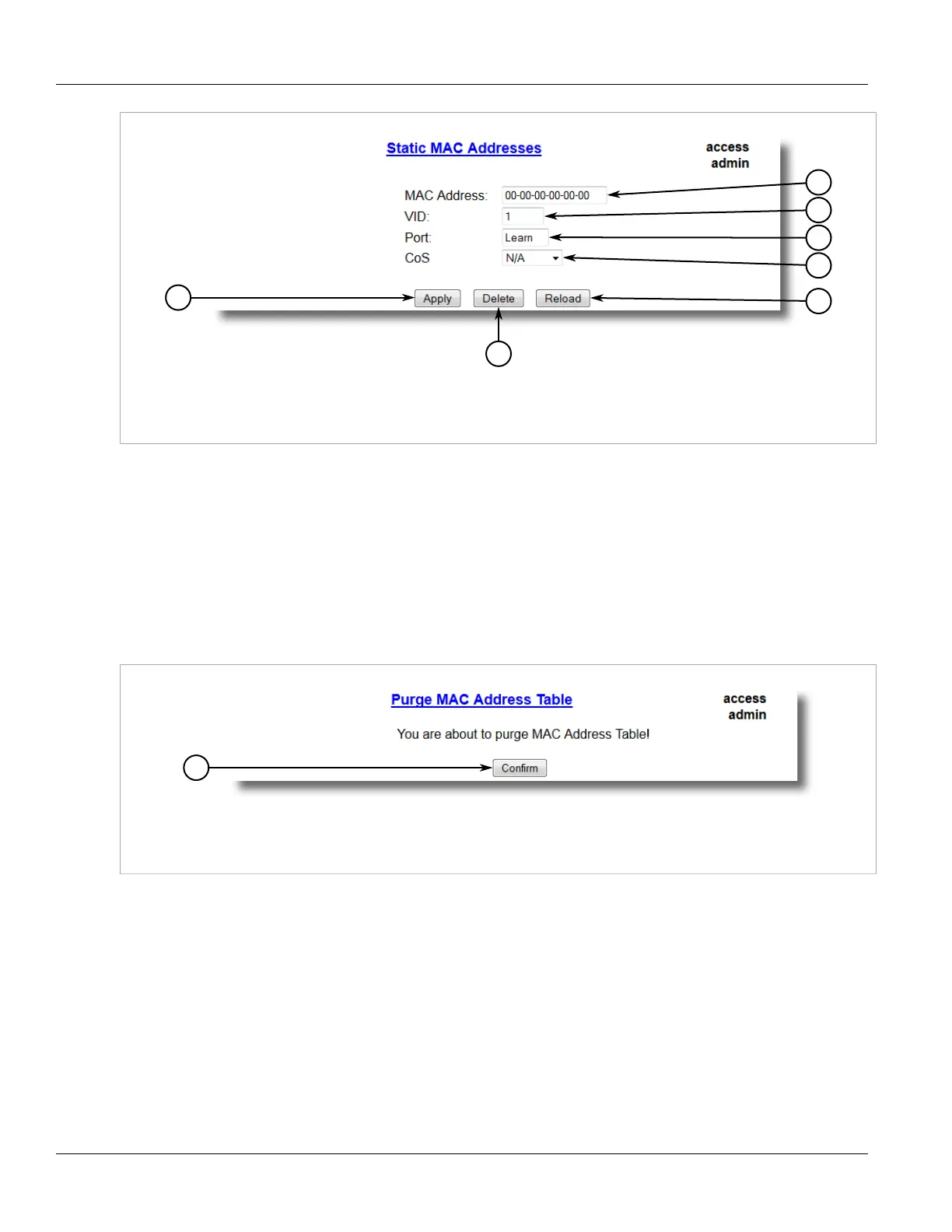 Static MAC Addresses

access
admin

MAC Address: 00-00-00-00-00-00
VID: 1
Port: Learn
CoS N/A

Apply Delete Reload

Purge MAC Address Table

access
admin

You are about to purge MAC Address Table!

Confirm