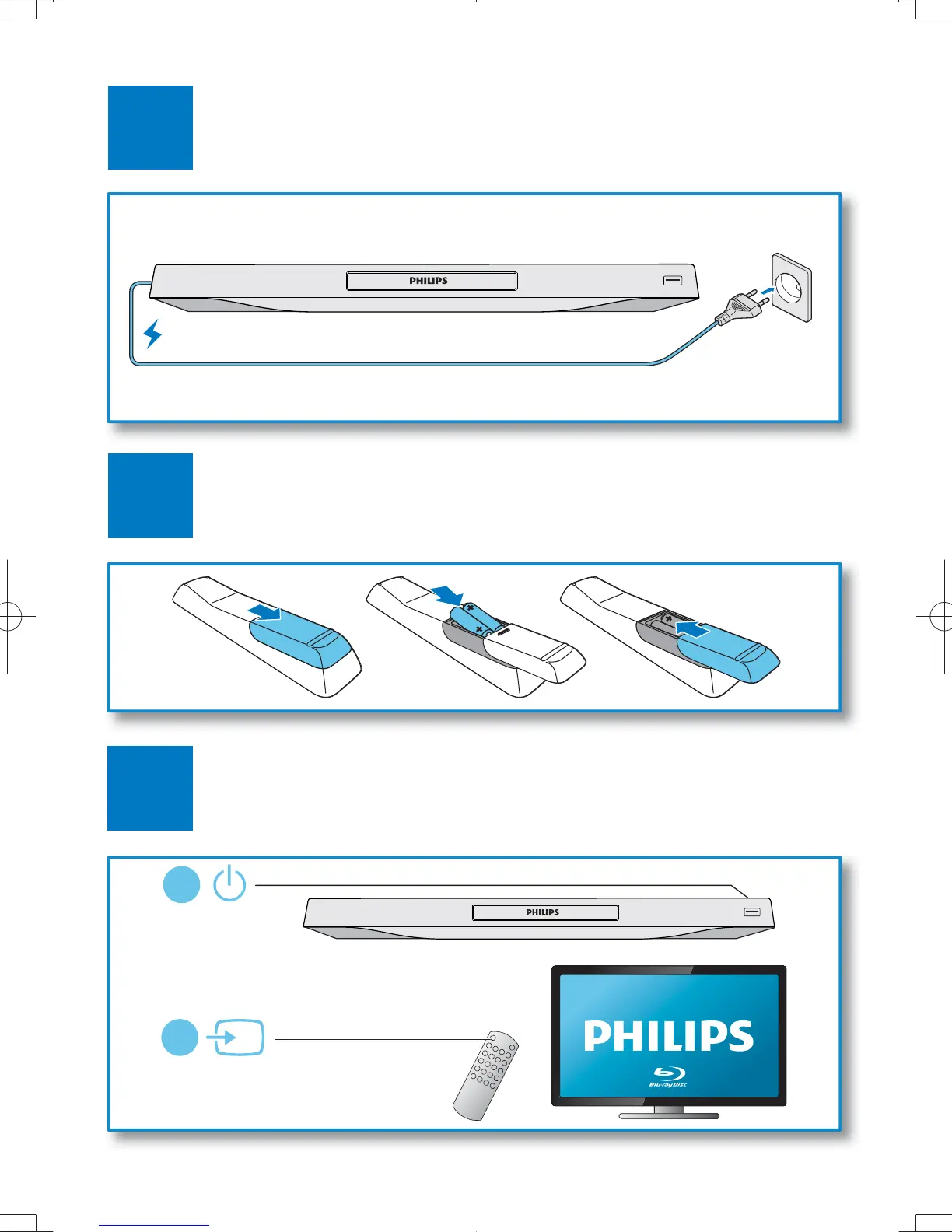 PHILIPS

PHILIPS

PHILIPS

Blu-ray Disc