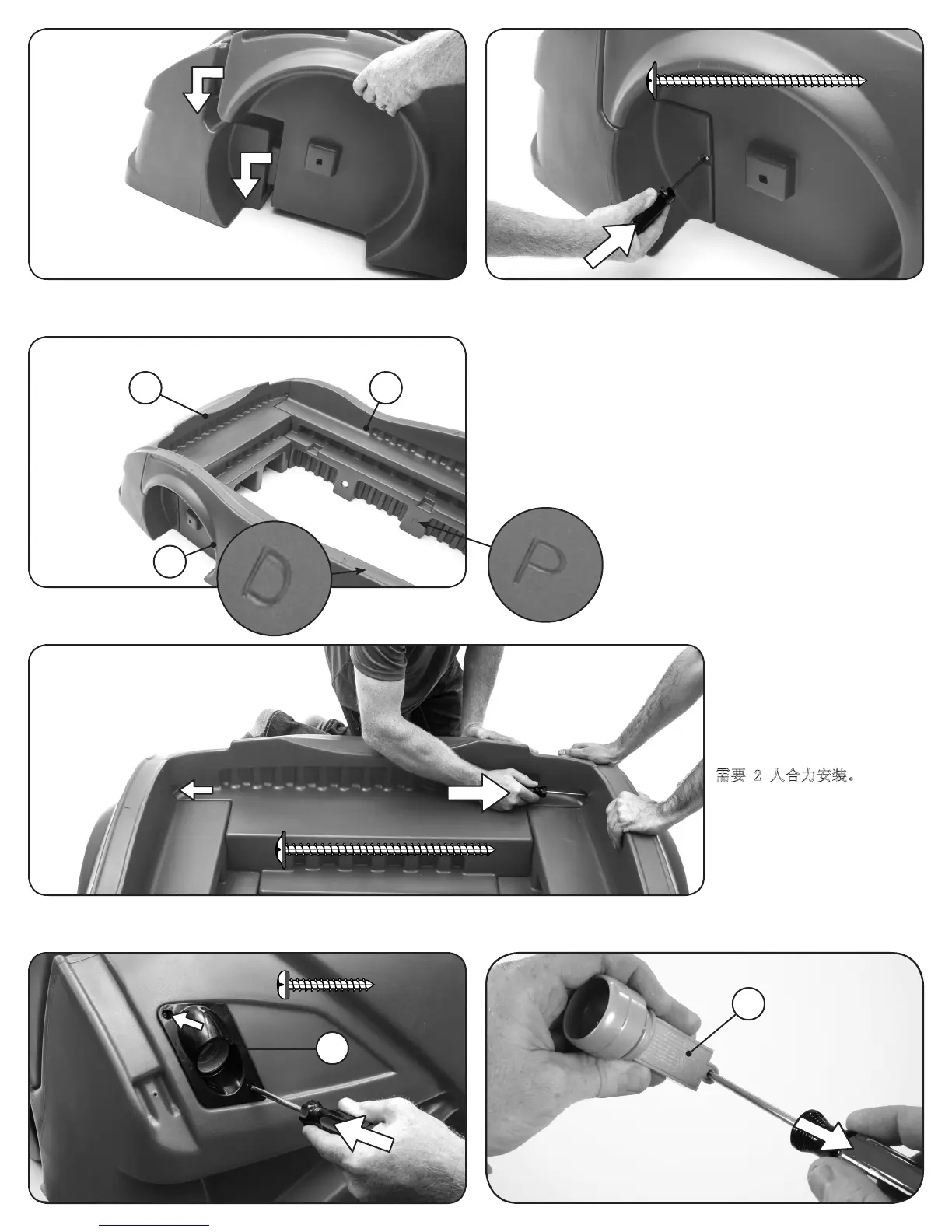 D

P

需要 2 人合力安装。