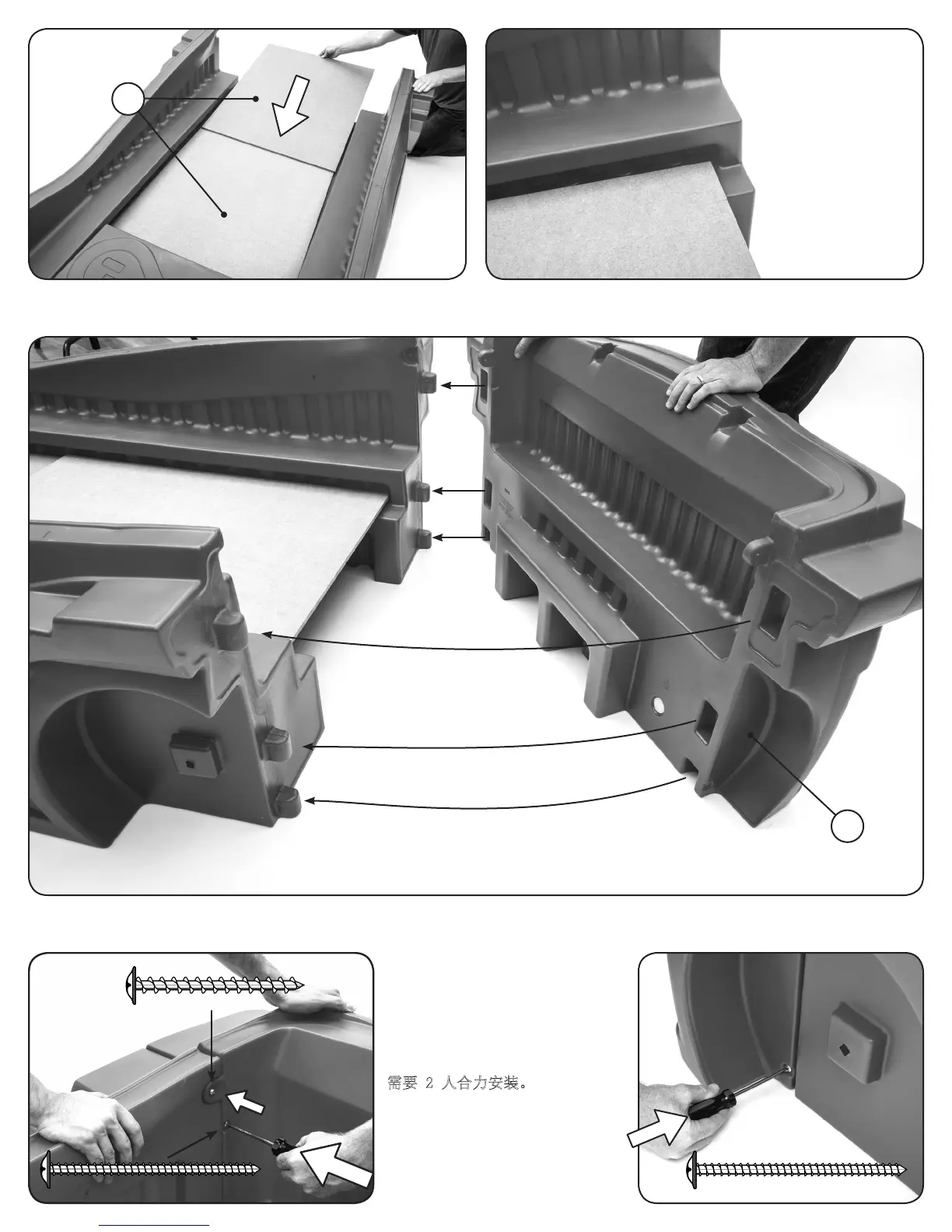 需要 2 人合力安装。