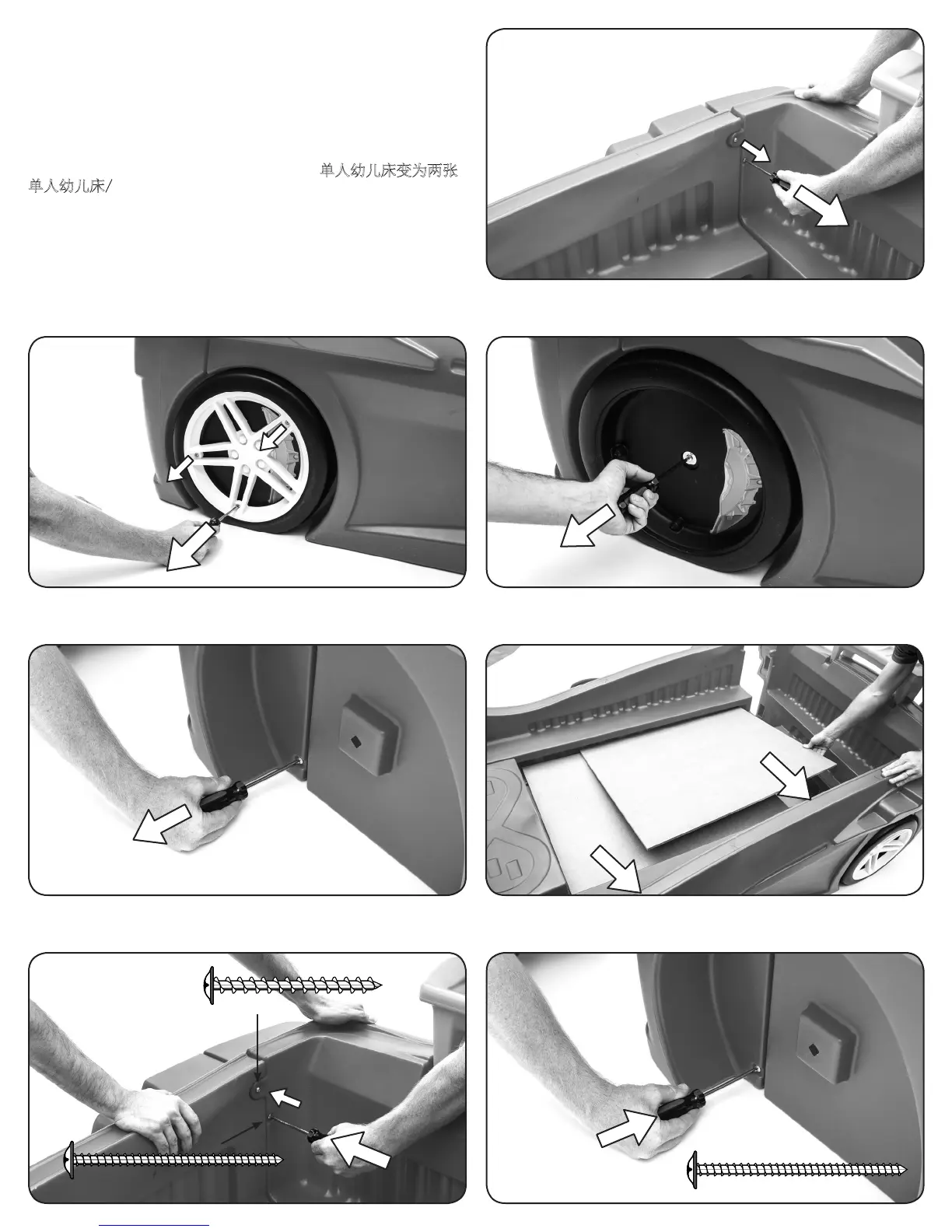 单人幼儿床变为两张
单人幼儿床/