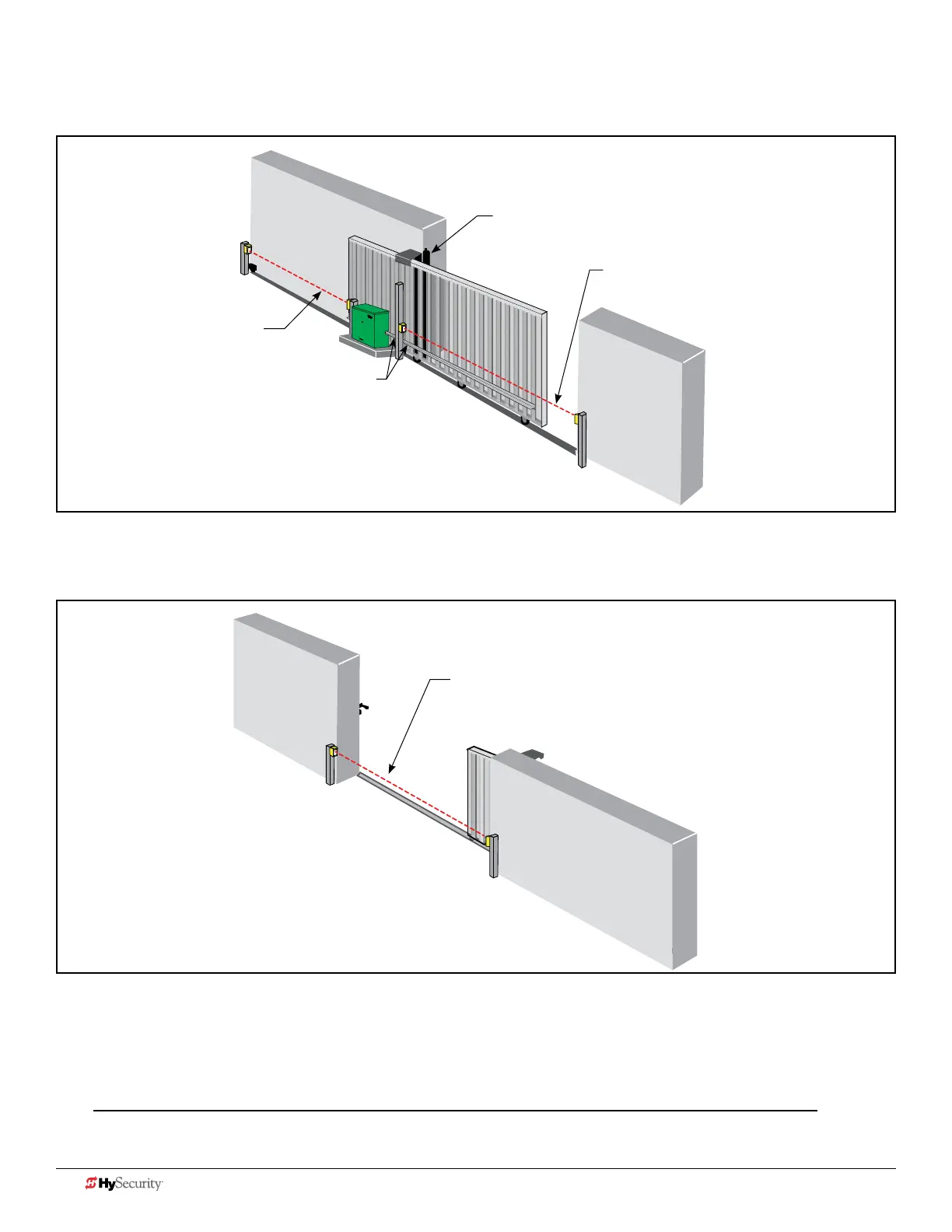 HySecurity