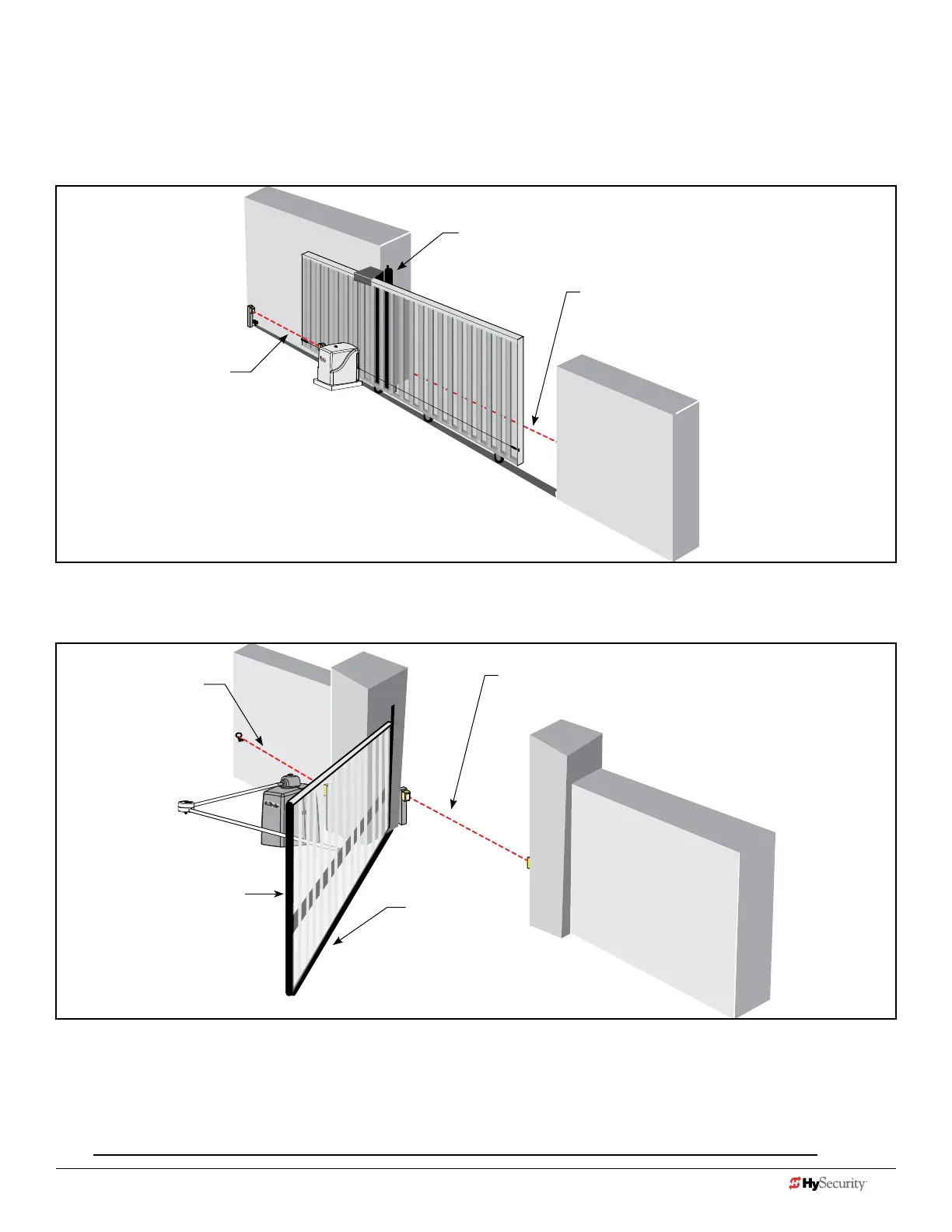 HySecurity