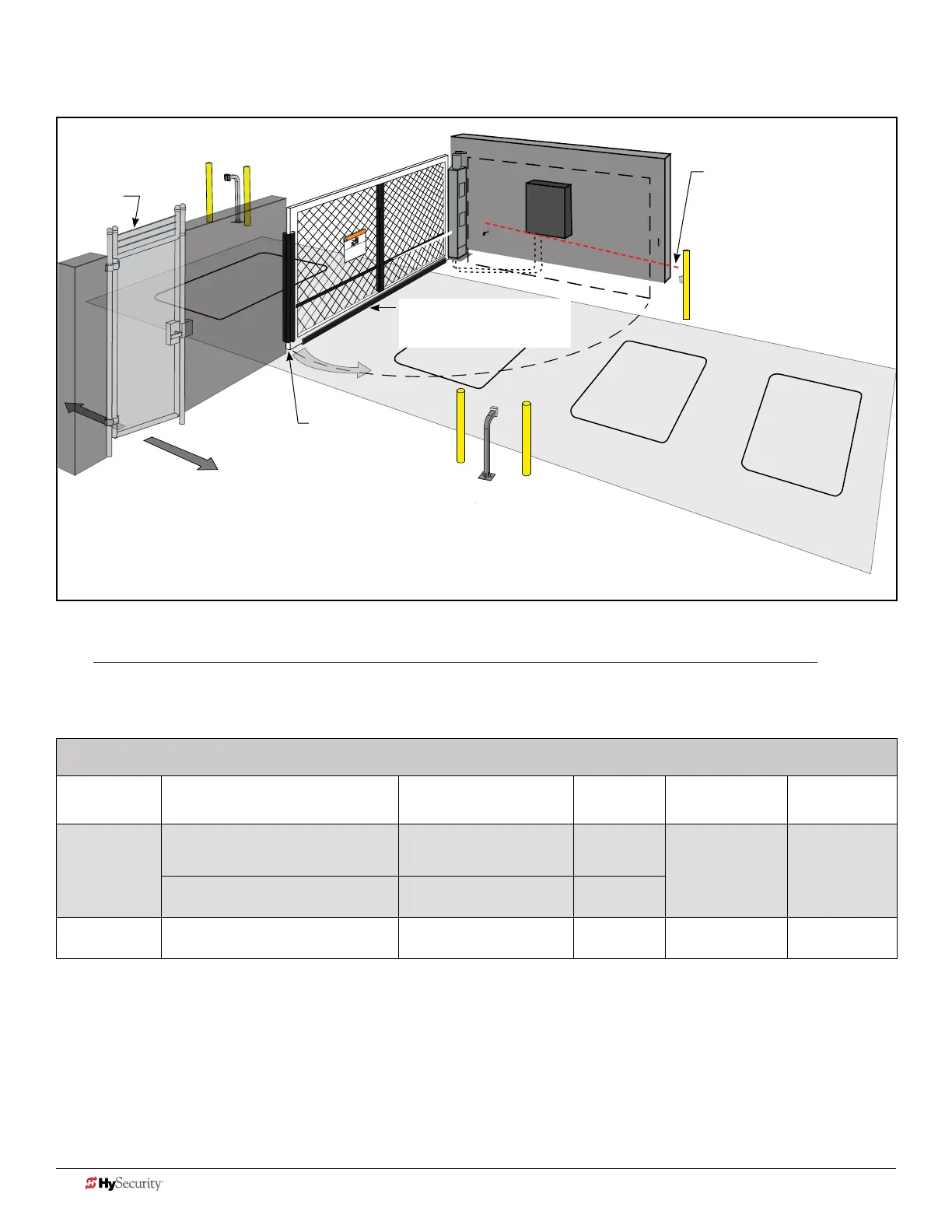 HySecurity