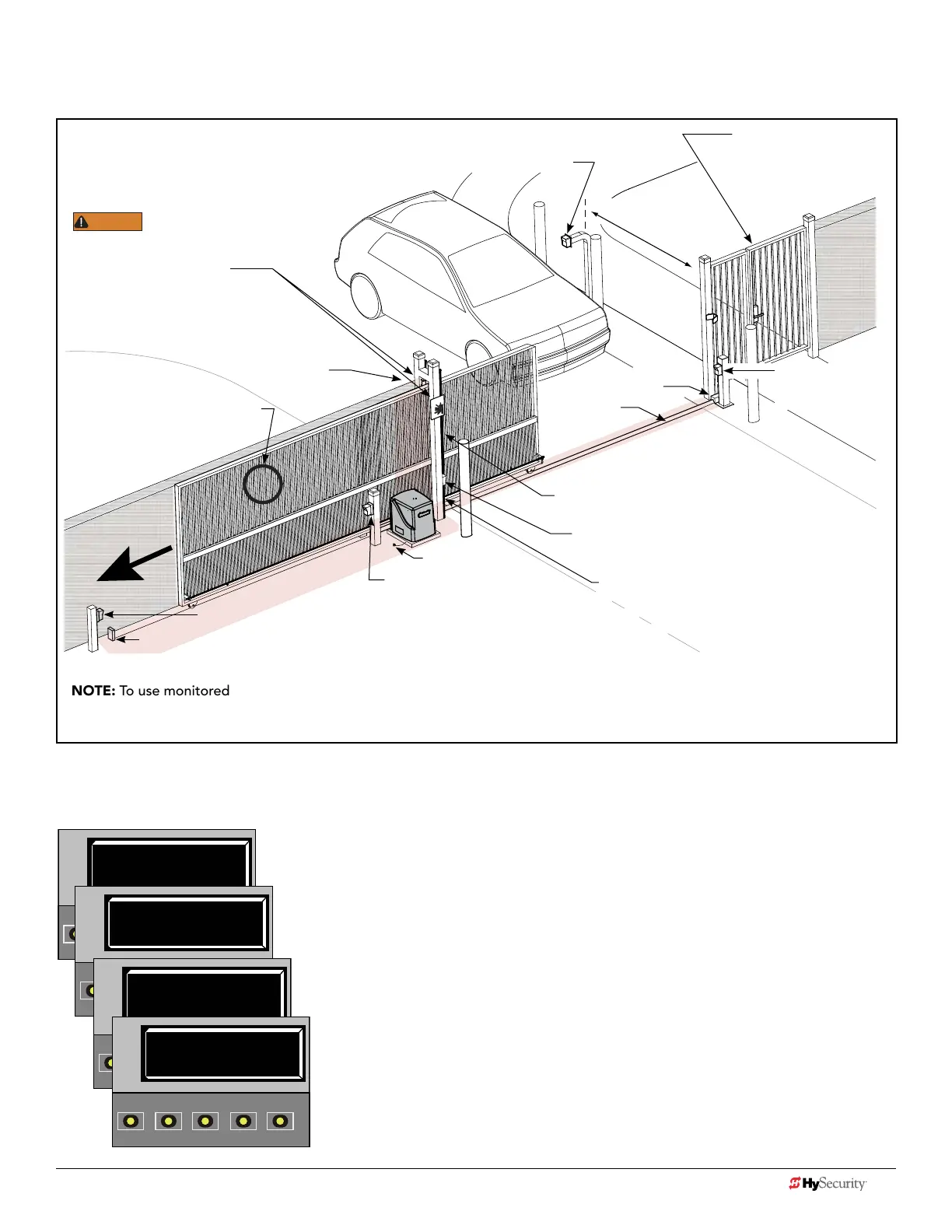 NOTE: To use monitored

HySecurity