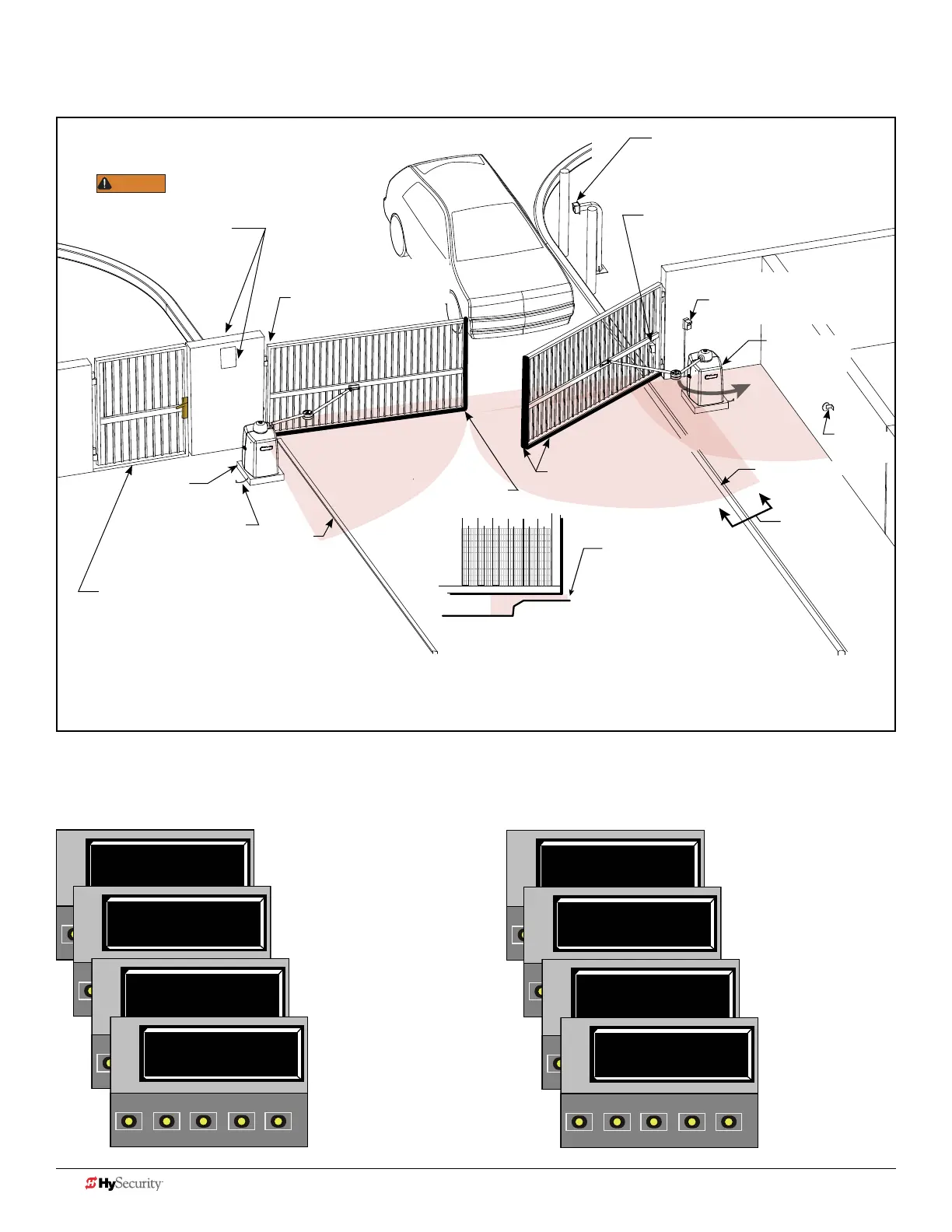 HySecurity