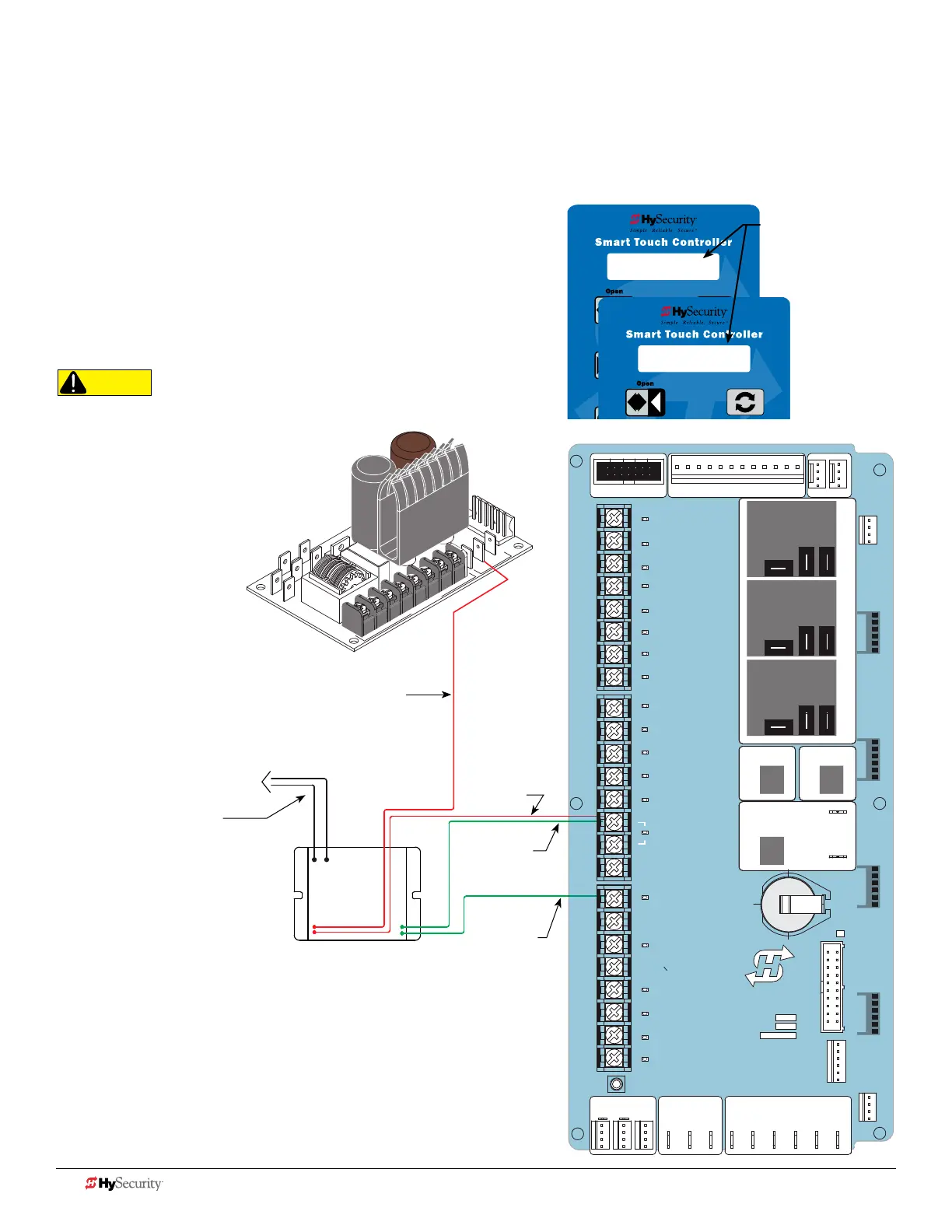 HySecurity
Simple. Reliable. Secure.
Smart Touch Controller
Open
HySecurity
Simple. Reliable. Secure.
Smart Touch Controller
Open

HySecurity