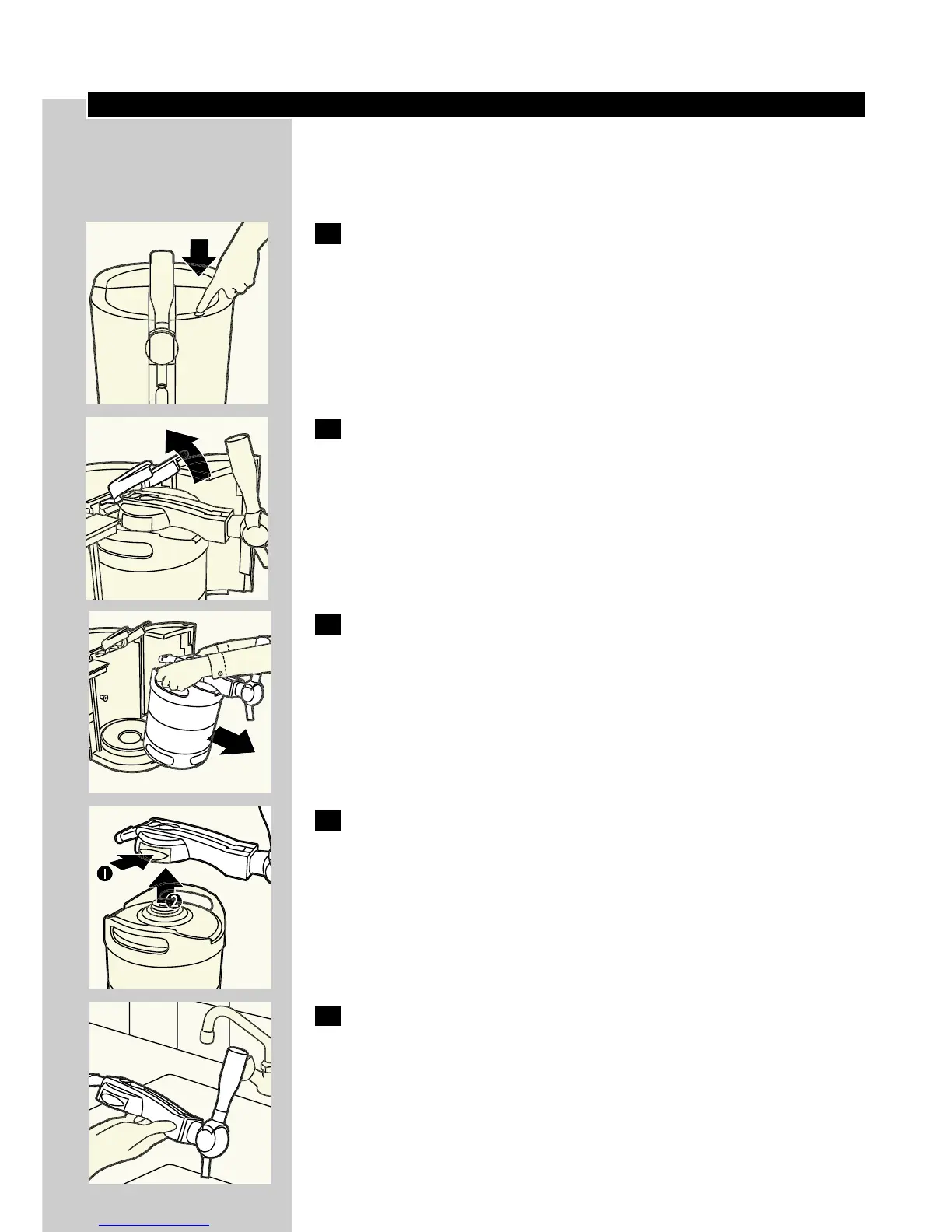 1

2