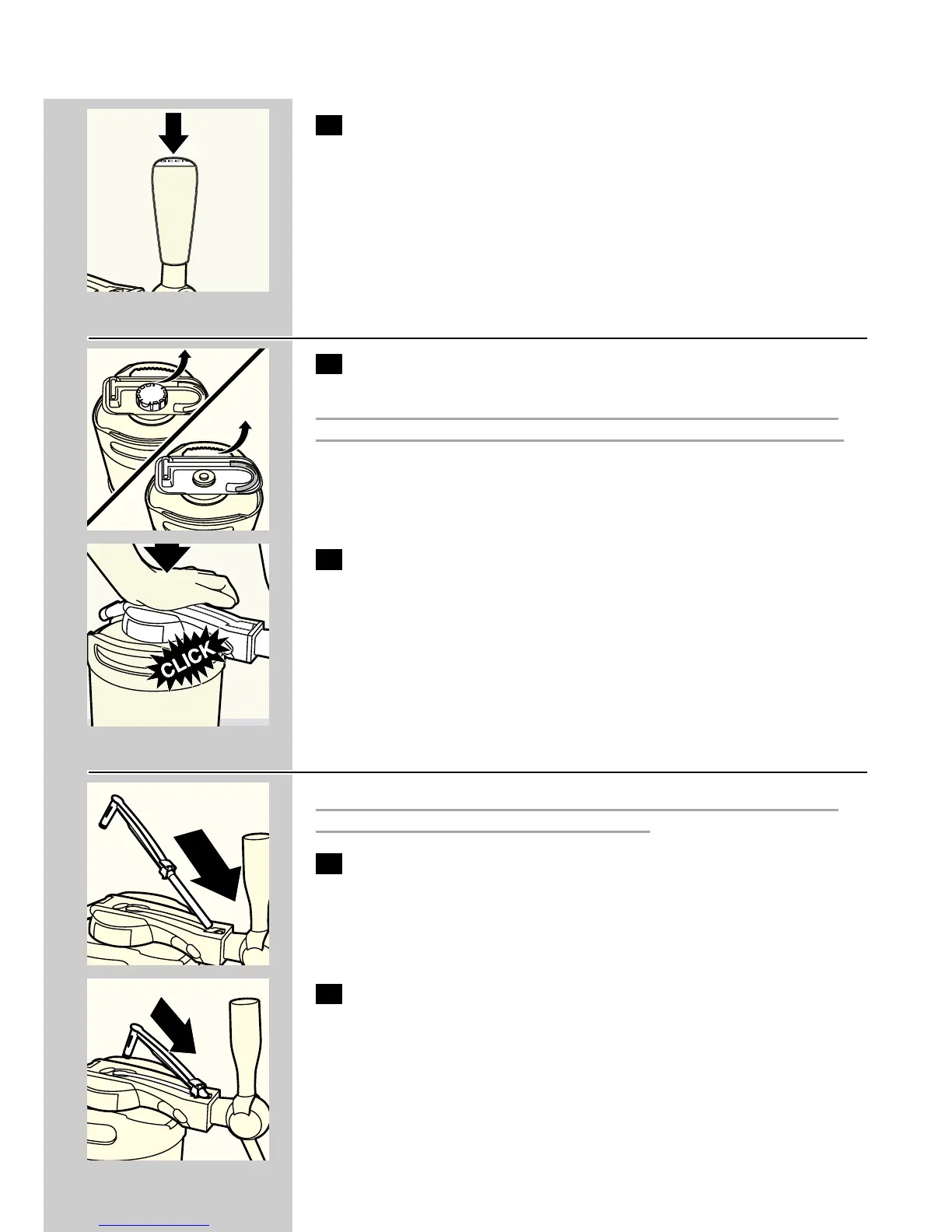 CLICK