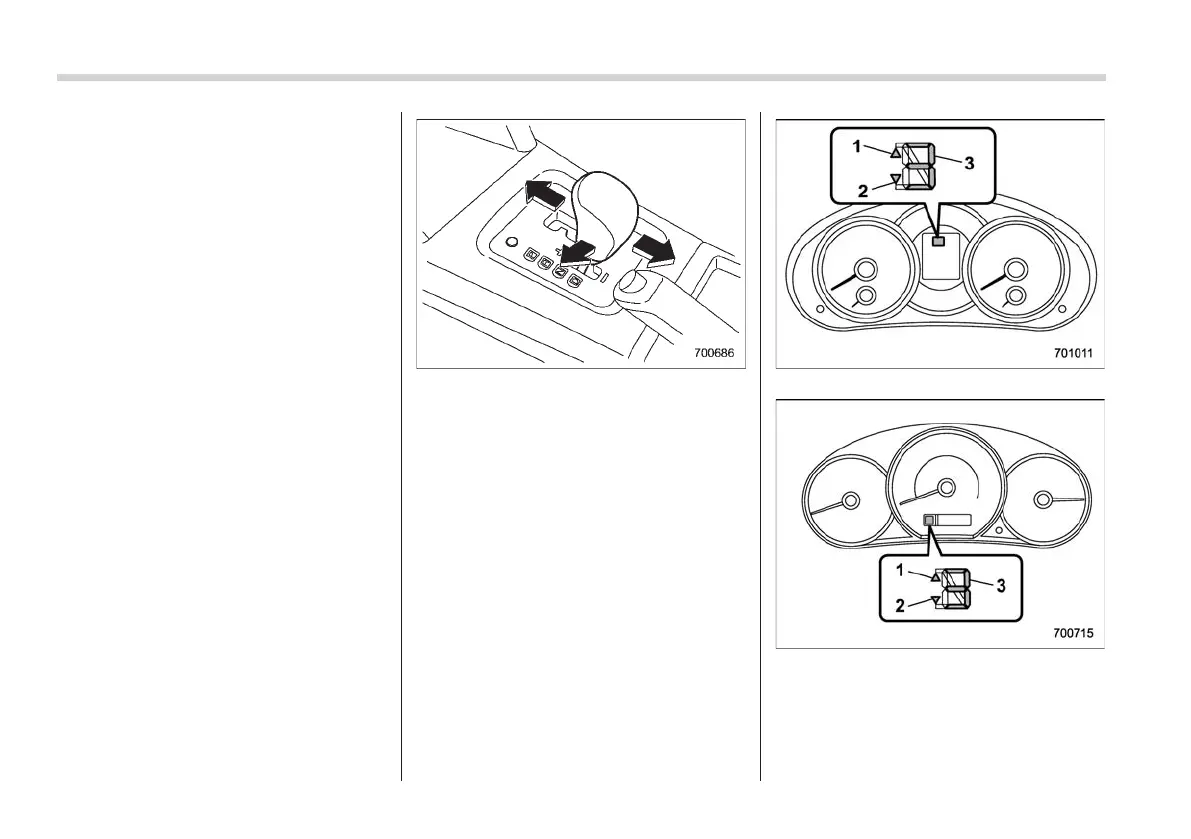 700686

1
2
3
701011

1
2
3
700715