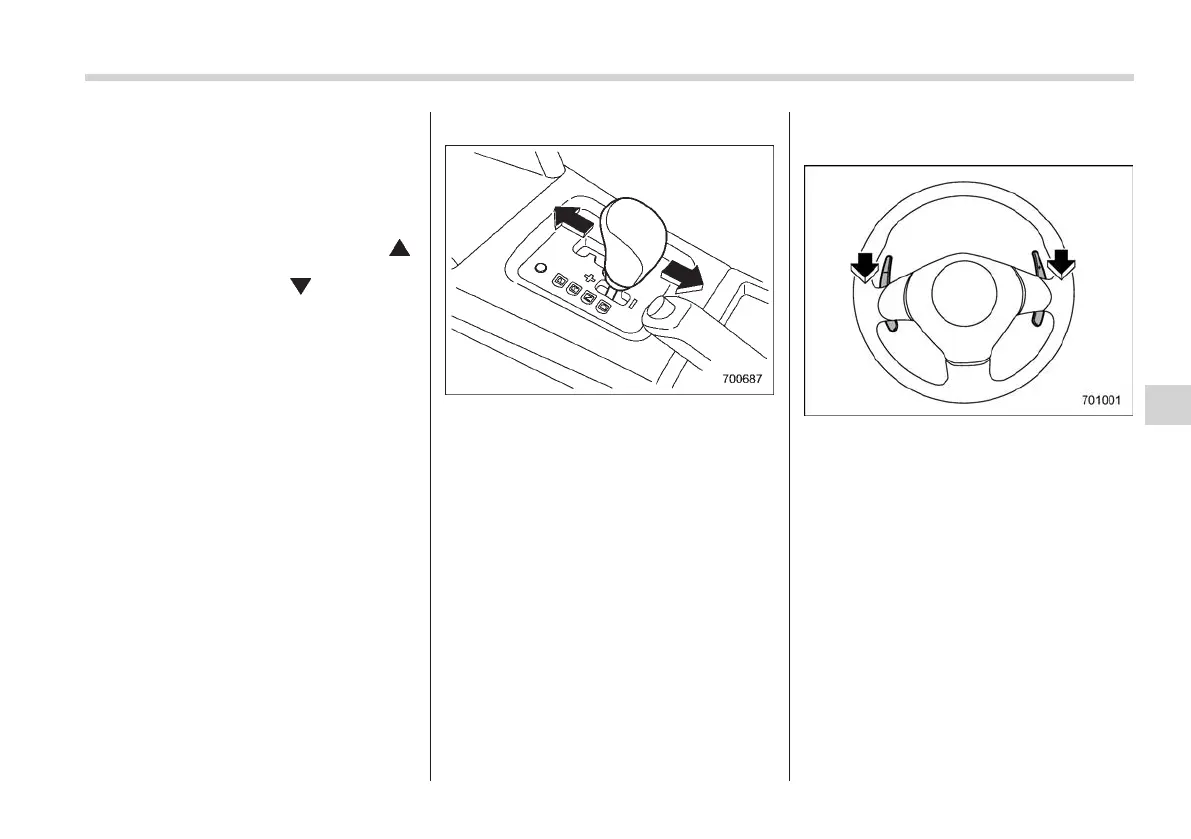 ▲

▼

+

−

700687

701001