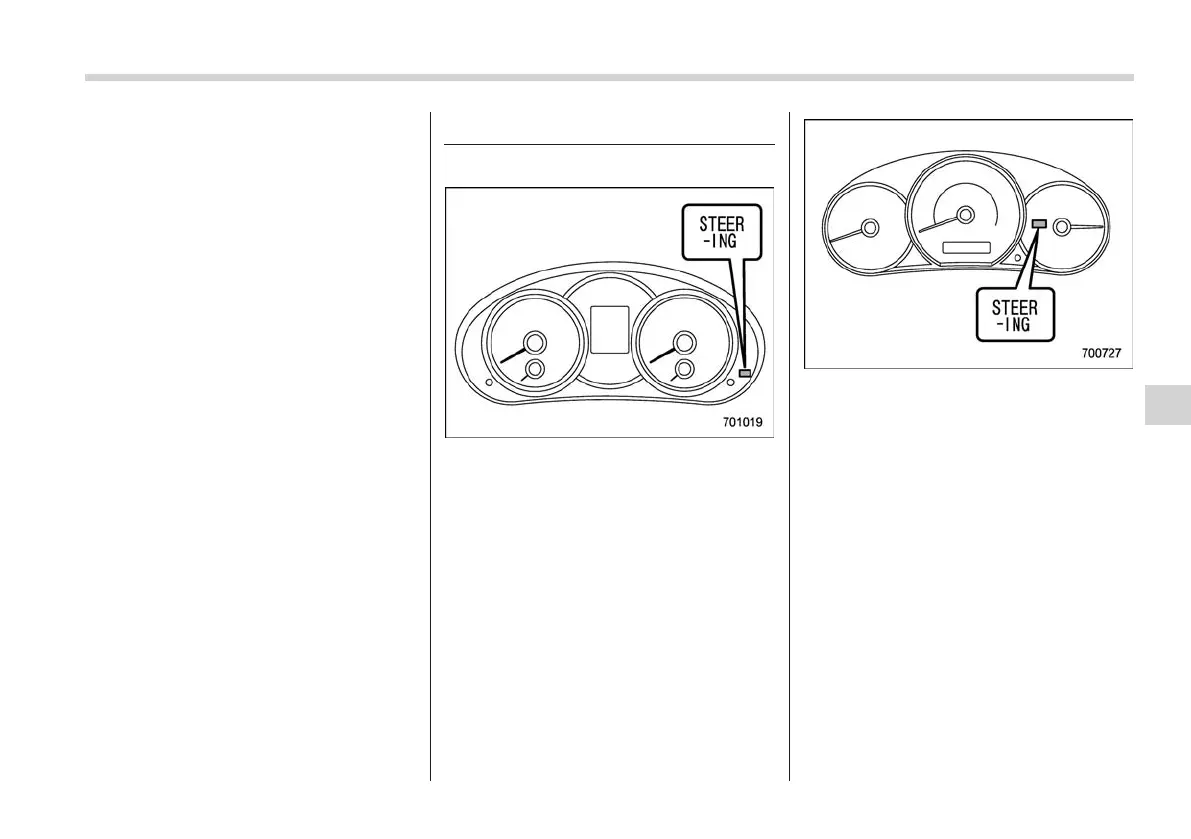 STEER -ING

701019

STEER -ING

700727