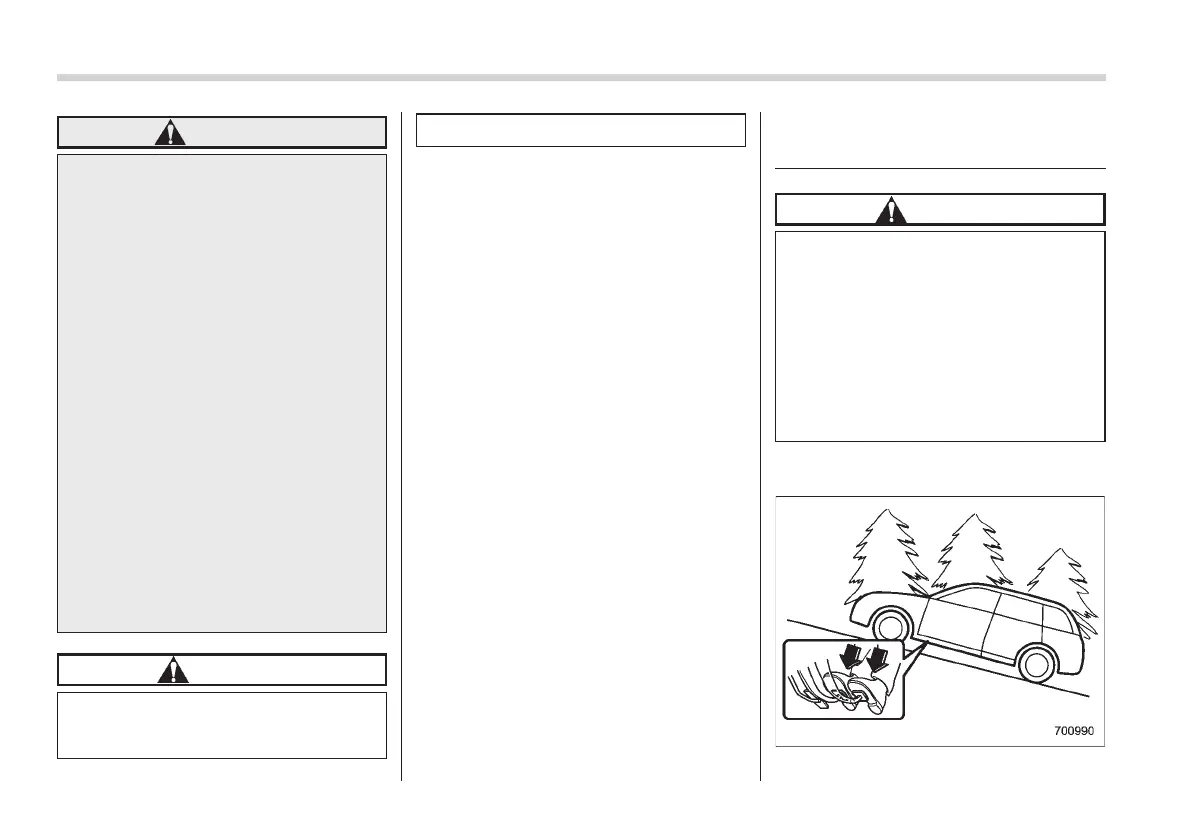 700990