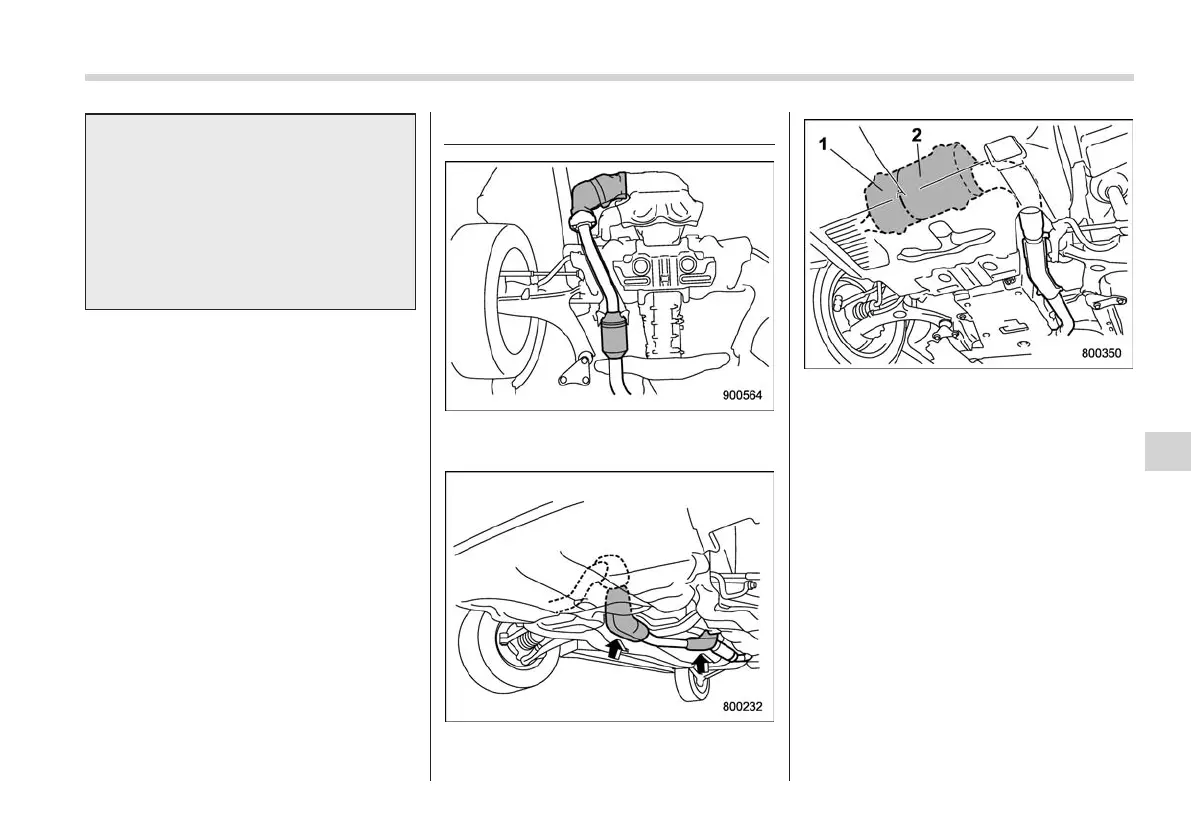 900564

800232

1
2
800350