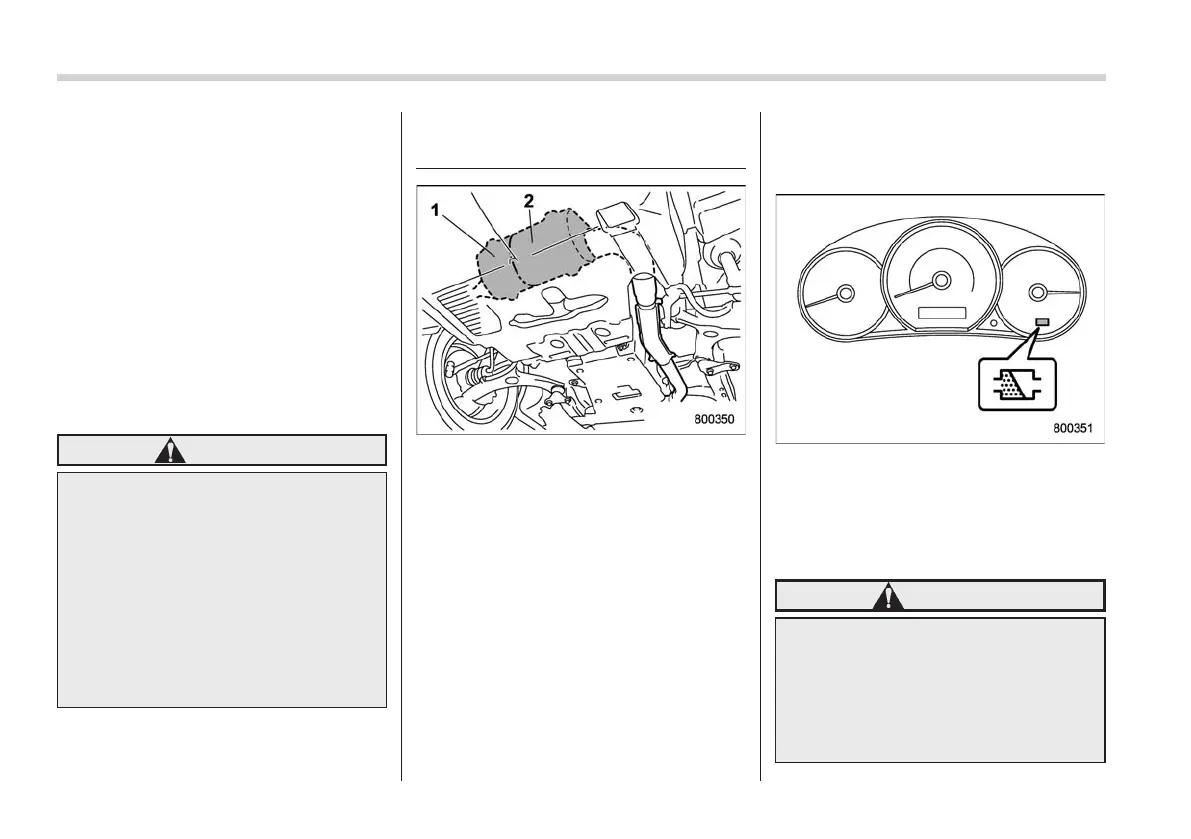 1

2

800350

800351