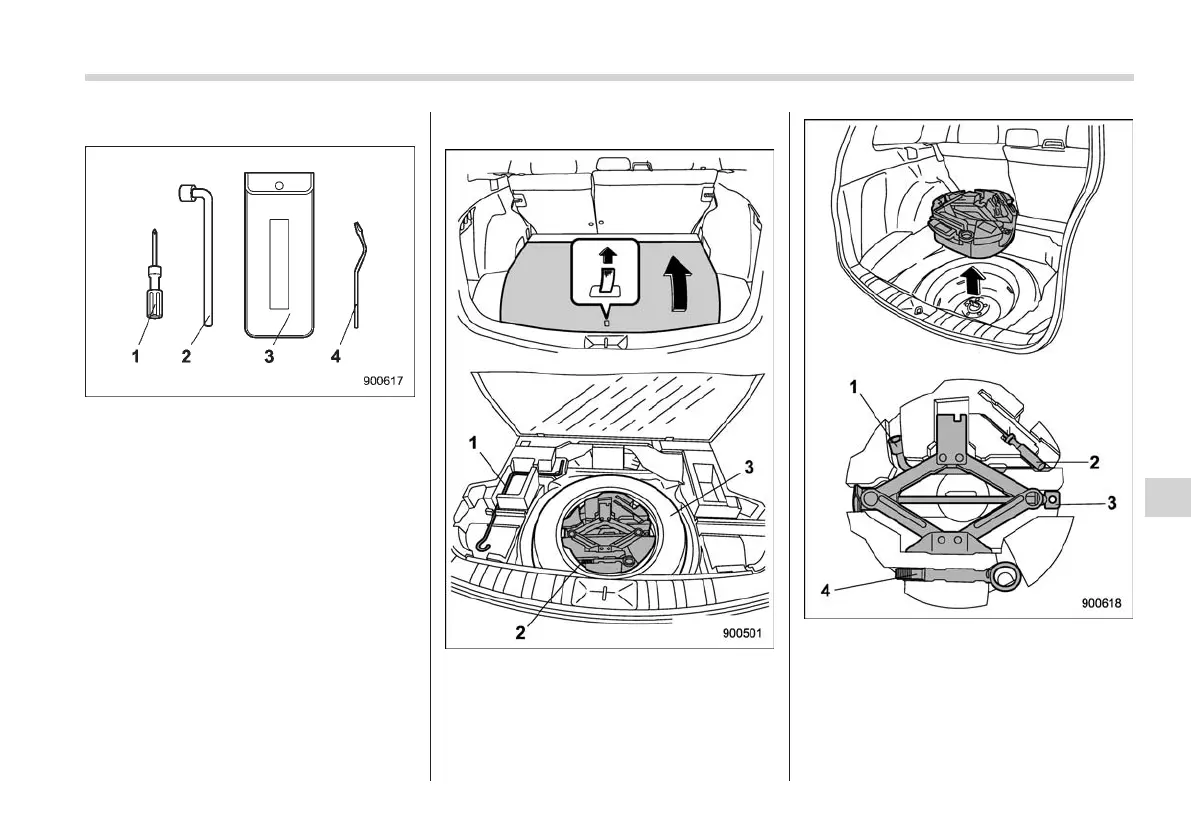 1 2 3 4

900617

1

3

2

900501

1

2

3

4

900618