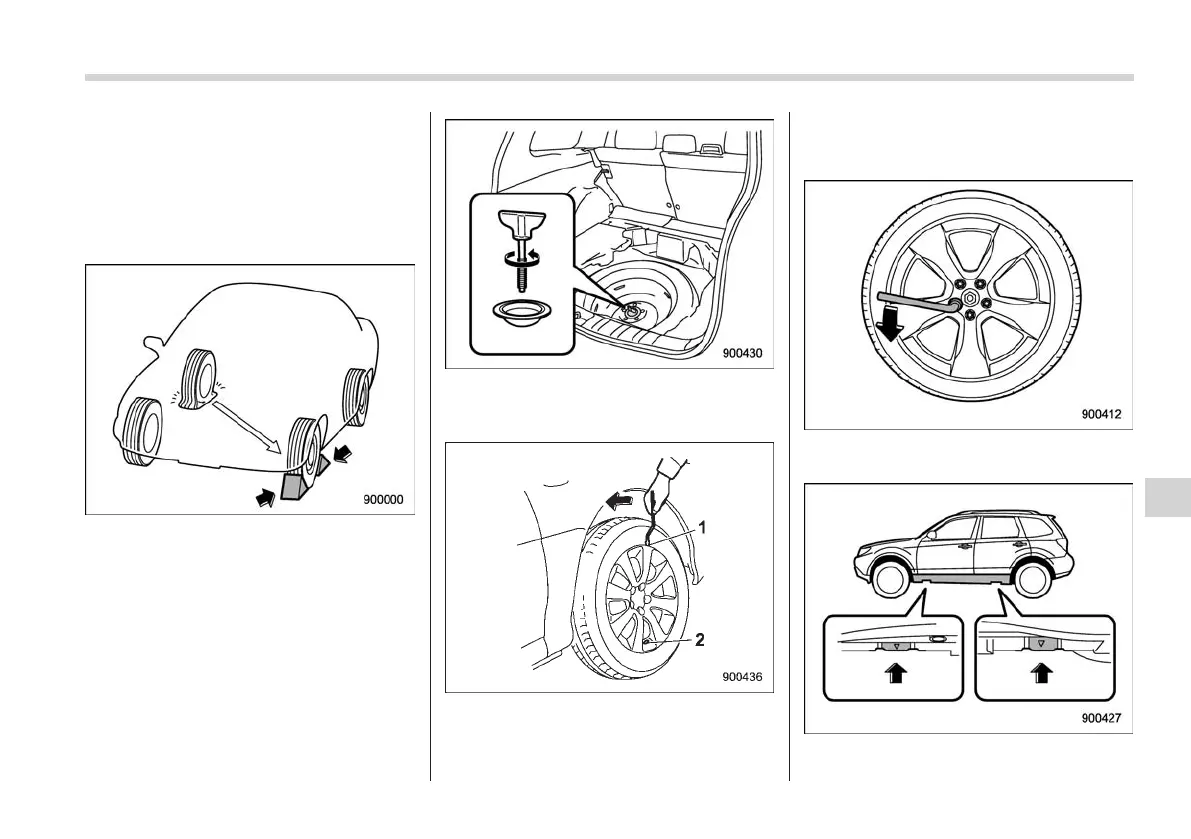 900000

900430

1

2

900436

900412

900427