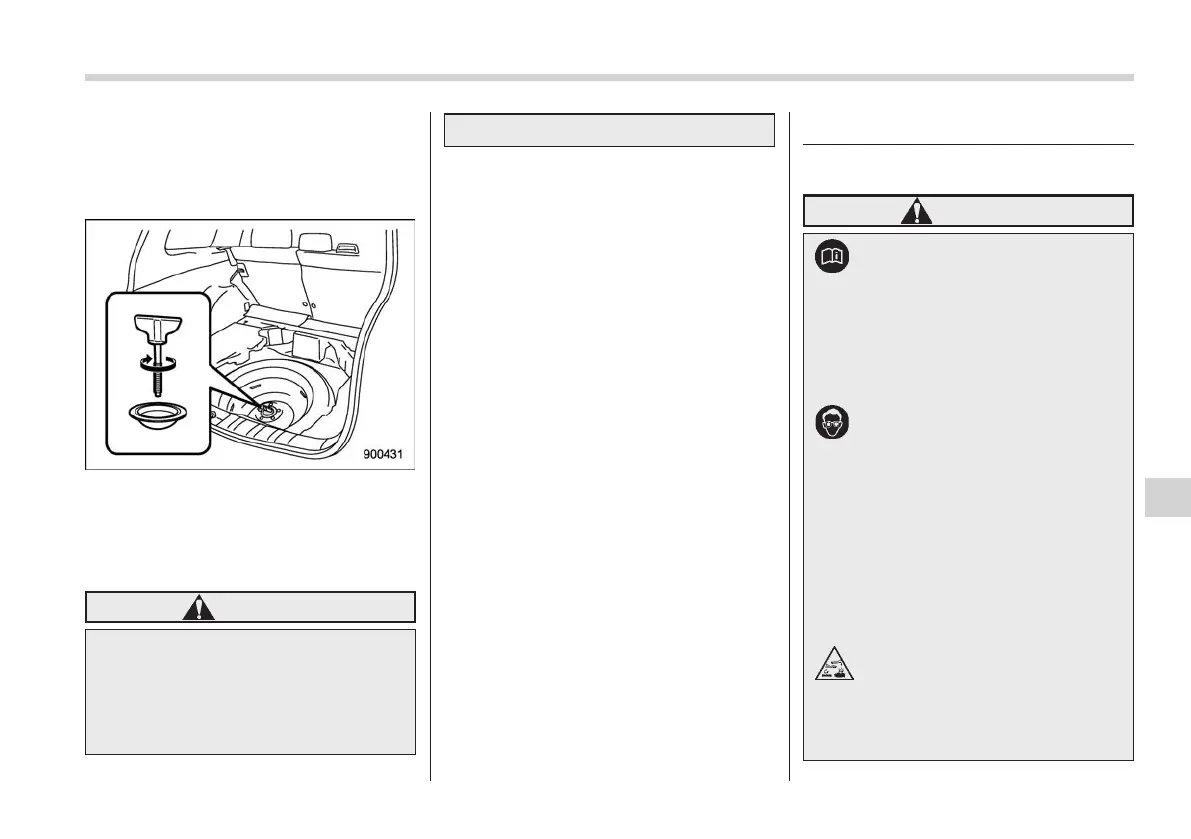 900431