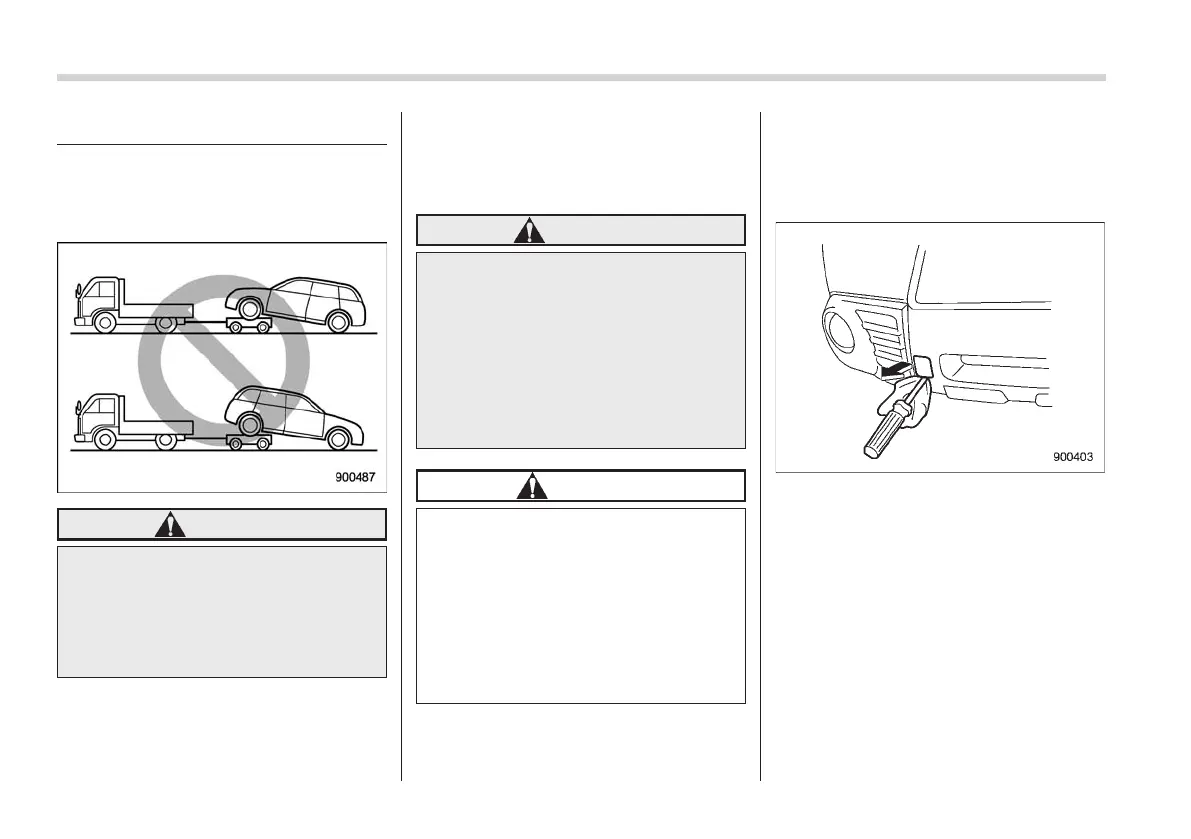 900487

900403