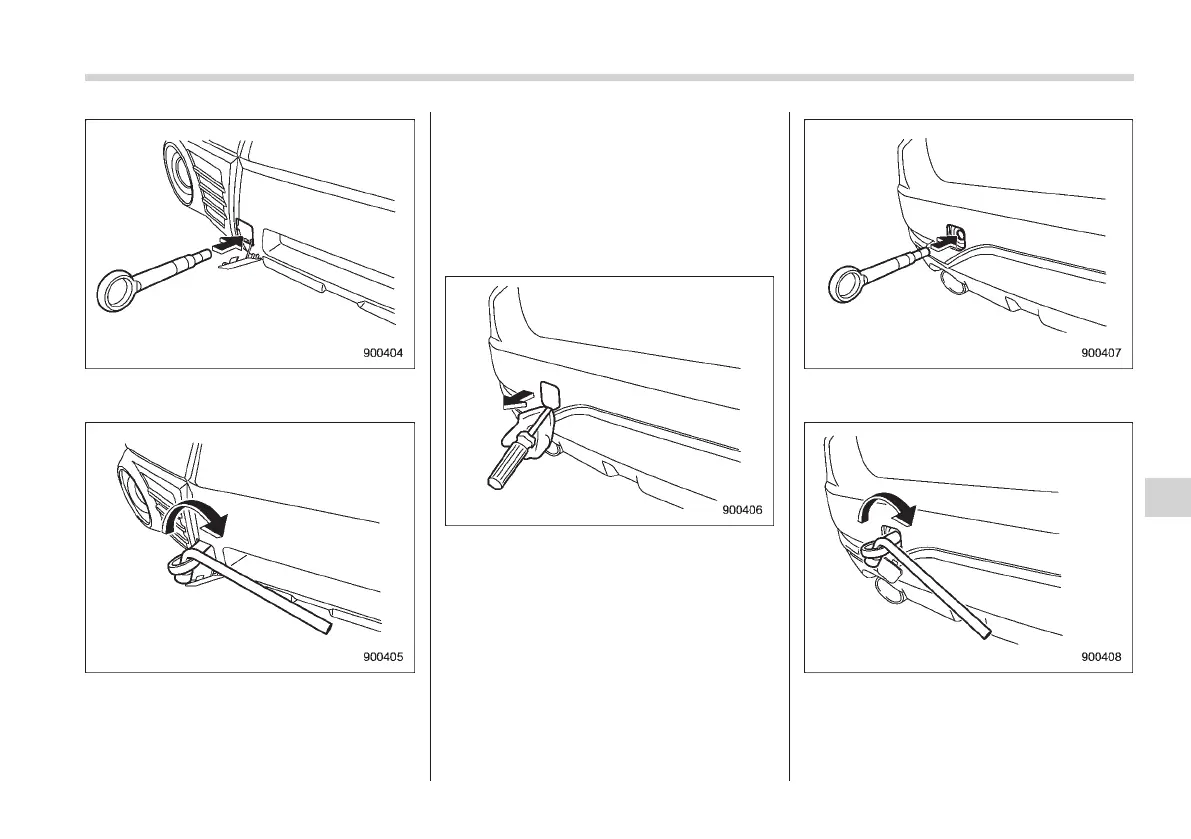 900404

900405

900406

900407

900408