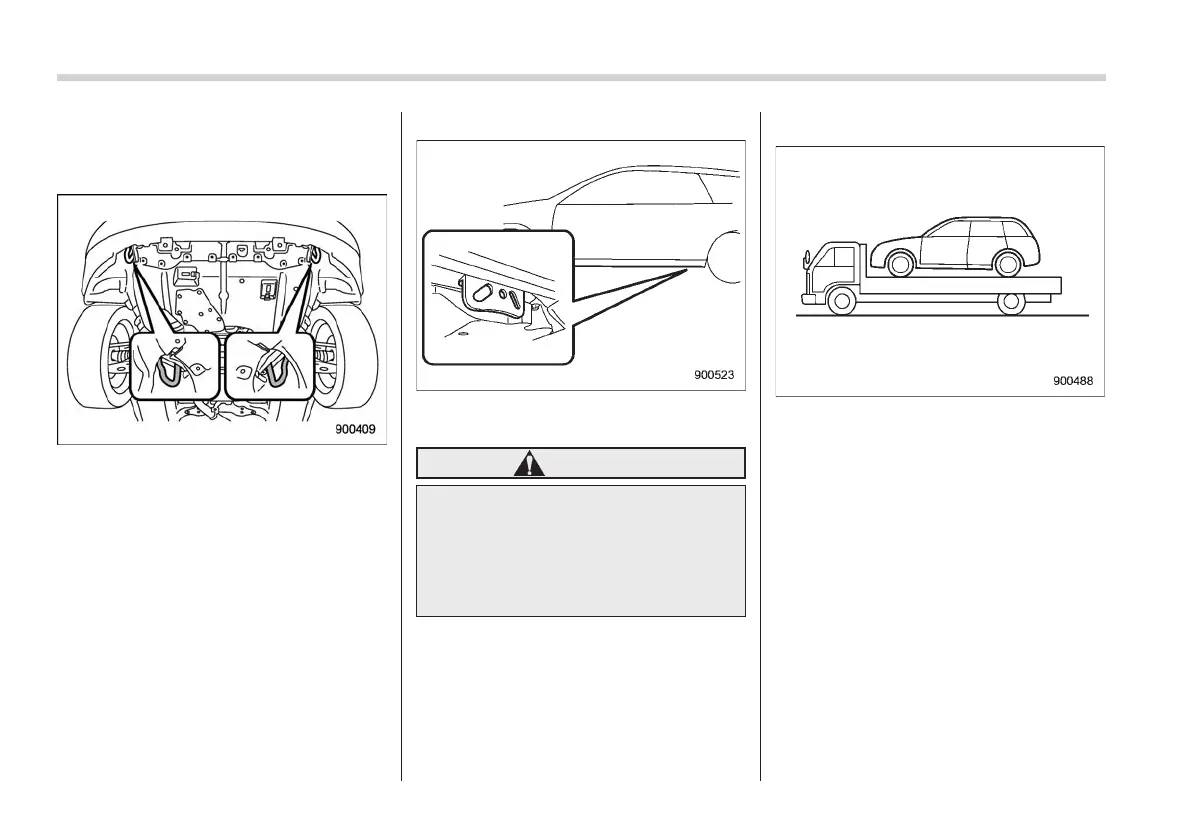 900409

900523

900488