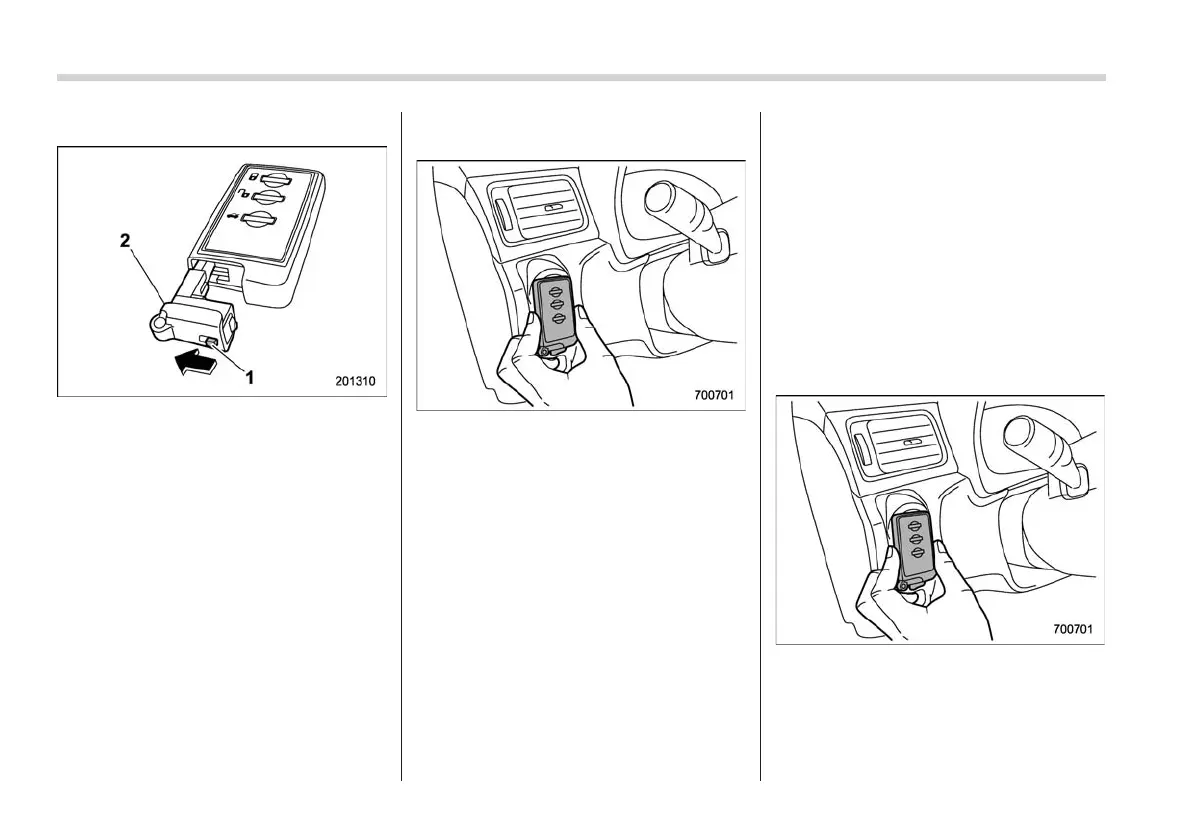 2
1
201310

700701

700701