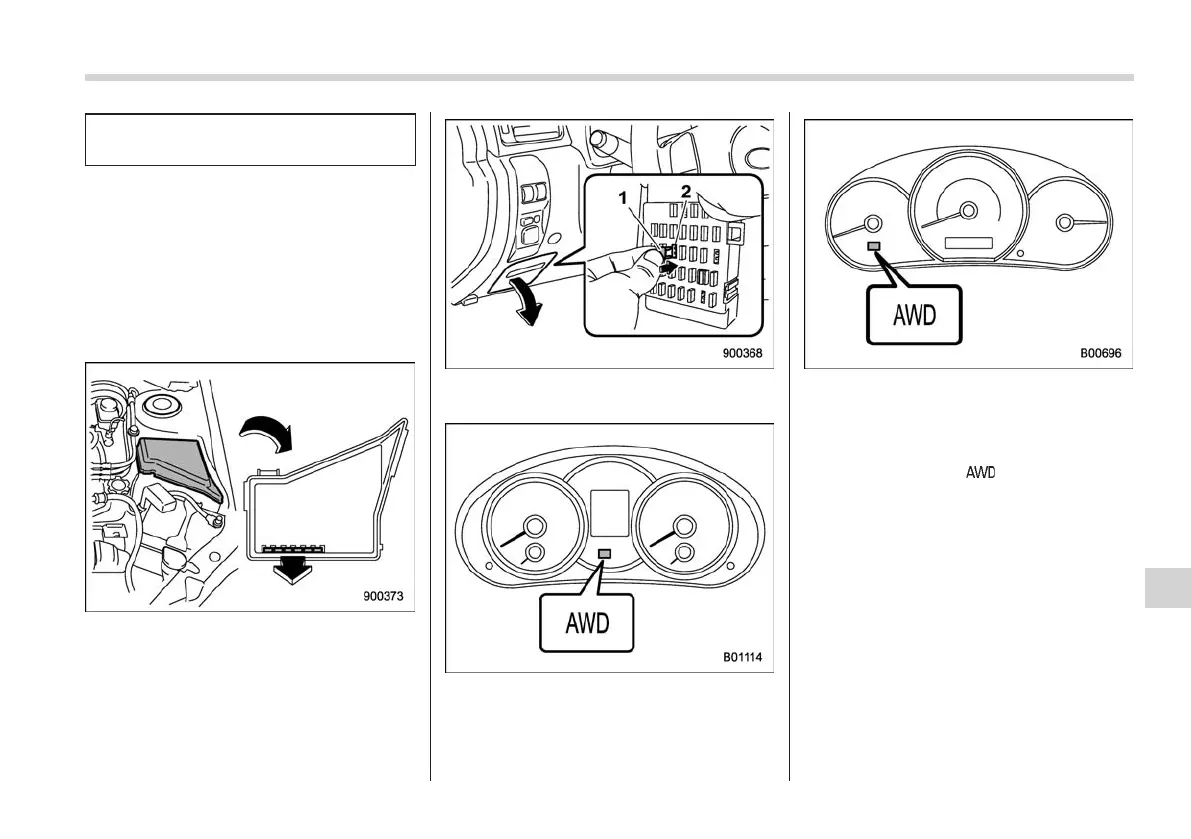 900373

1

2

900368

AWD

B01114

AWD

B00696

AWD