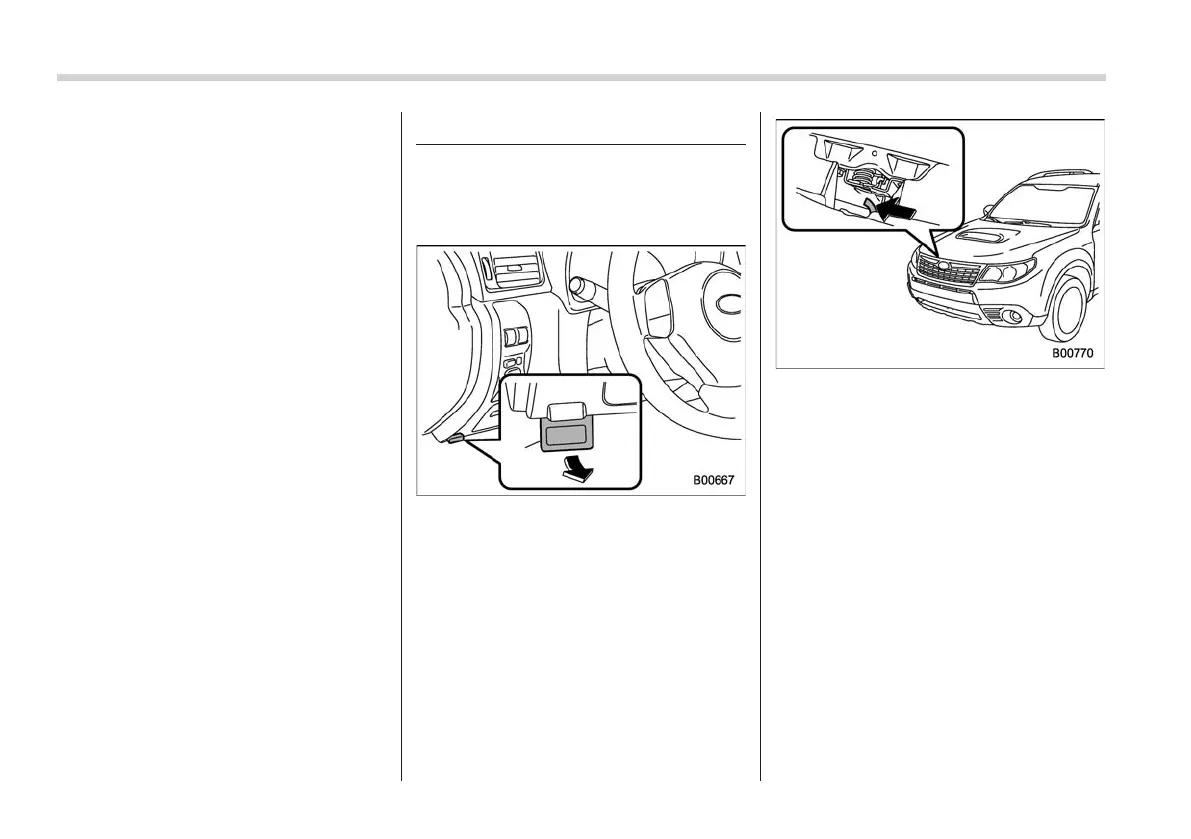 B00667

B00770