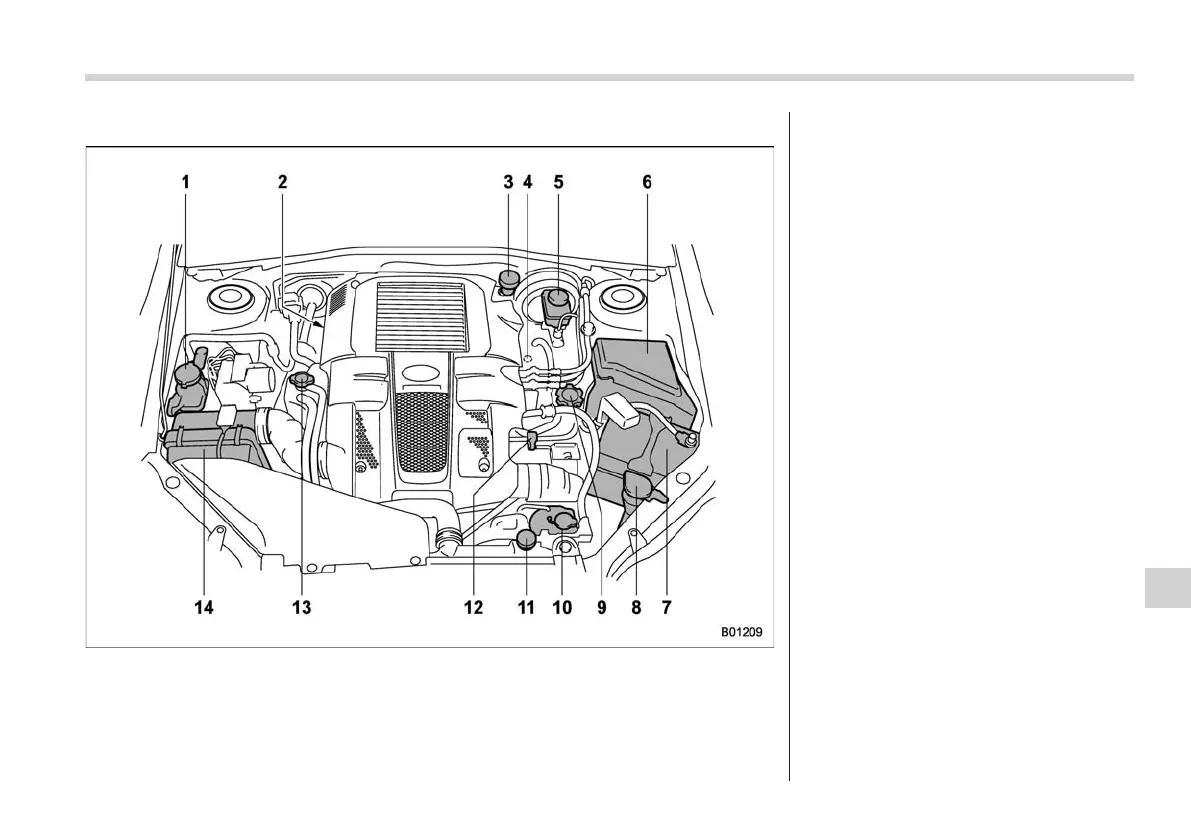 1
2
3
4
5
6
14
13
12
11
10
9
8
7
B01209