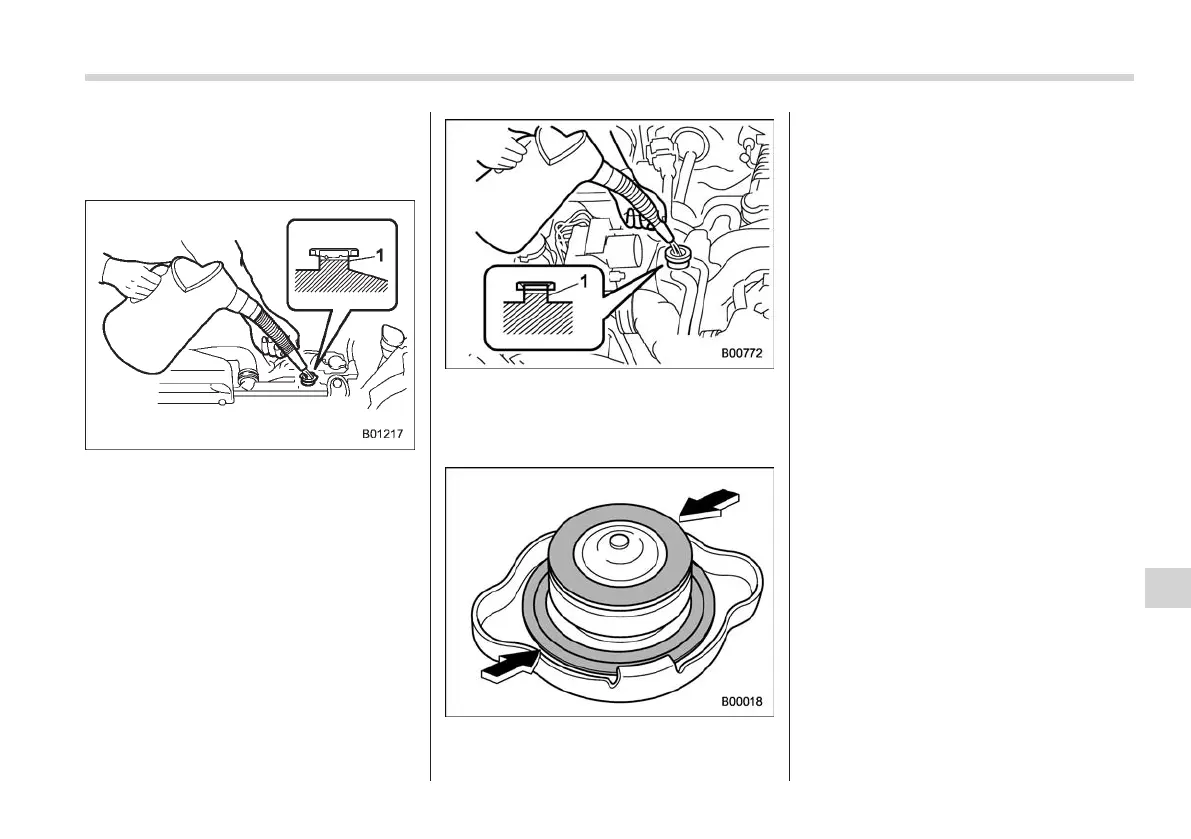 1

B01217

1

B00772

B00018